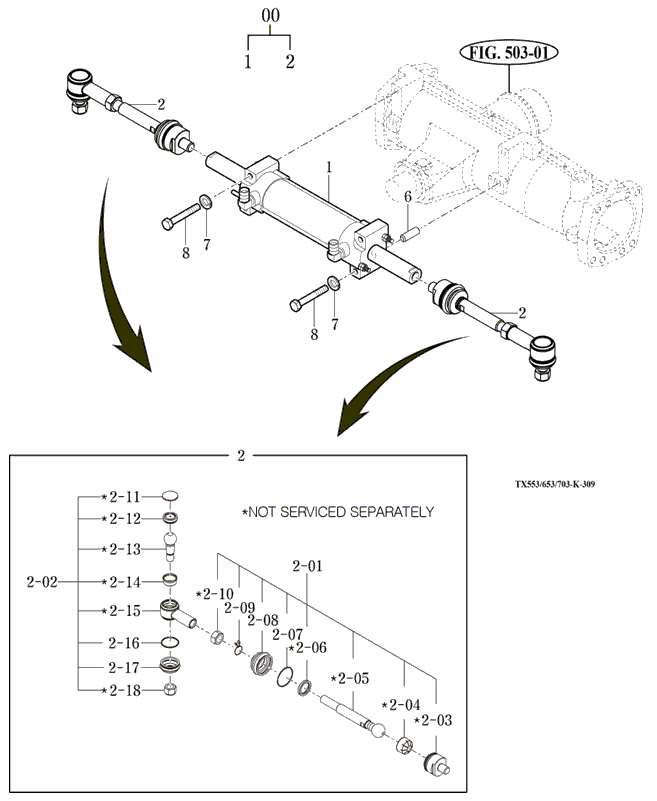 00
1 2
FIG. 503-01
2
1
6
8
7
8
7
2

2
TX553/653/703-K-309
*NOT SERVICED SEPARATELY
*2-11
*2-12
*2-13
2-02
*2-14
*2-15
2-16
2-17
*2-18
2-01
*2-10
2-09
2-08
2-07
*2-06
*2-05
*2-04
*2-03