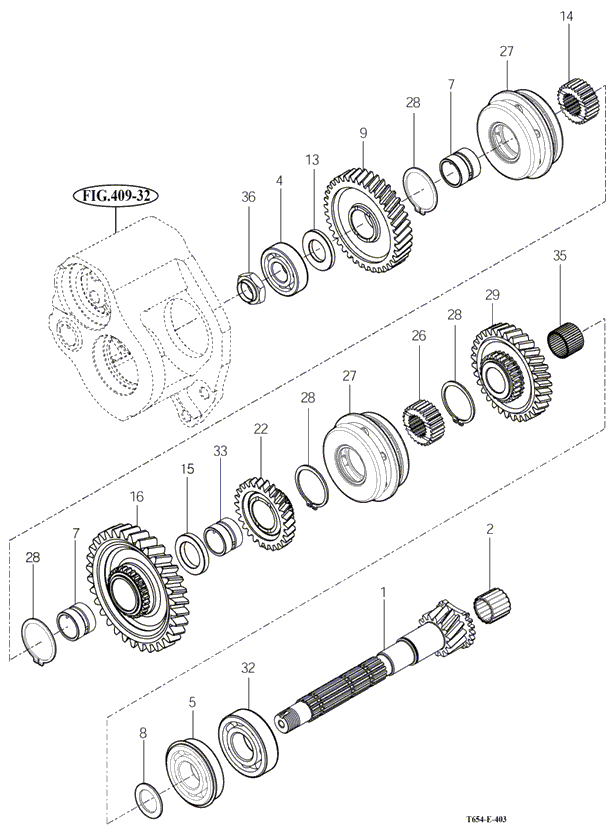 14
27
7
28
9
13
4
36
FIG.409-32
35
29
28
26
27
28
22
33
15
16
7
28
2
1
32
5
8
T654-E-403