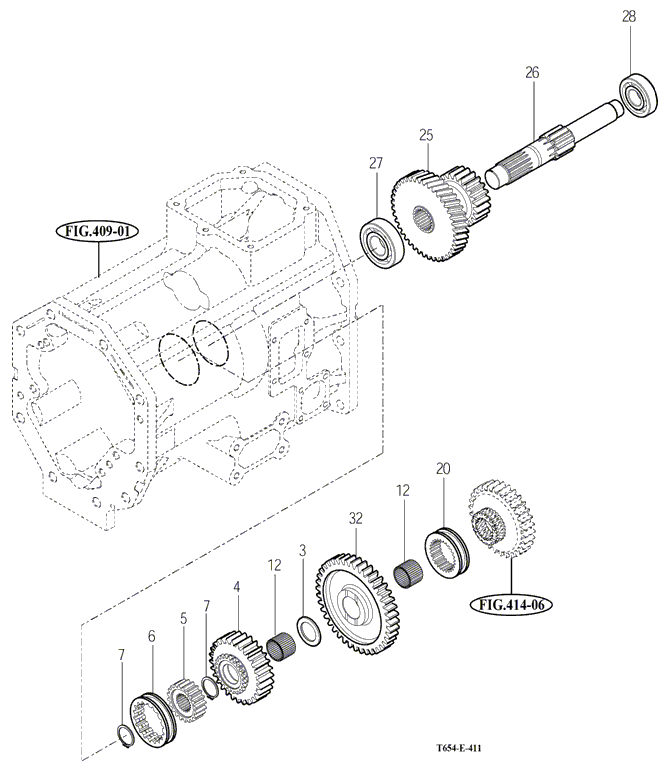 28
26
25
27
FIG.409-01
20
12
32
3
12
4
7
5
6
7
FIG.414-06
T654-E-411