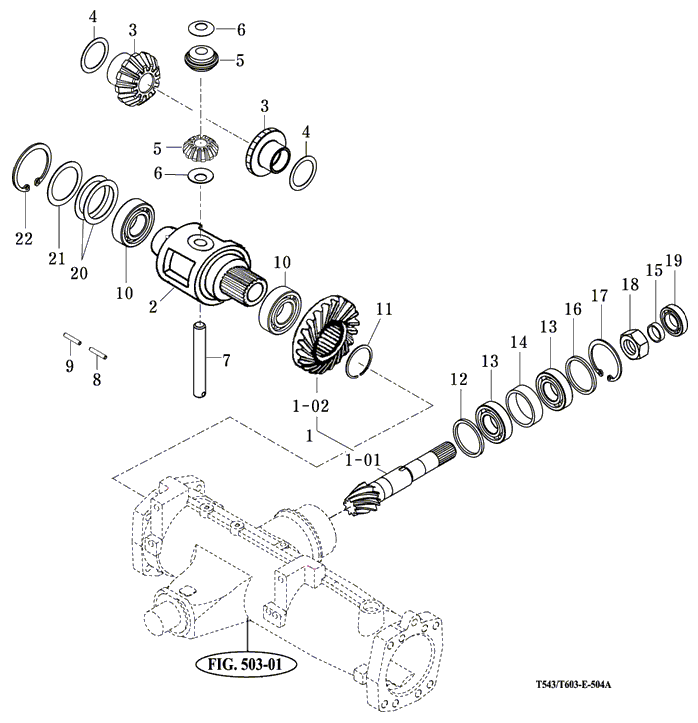 4
3
6
5
3
4
5
6
22
21
20
10
2
10
11
9
8
7
1-02
1
1-01
12
13
14
13
16
17
18
15
19
FIG. 503-01
T543/T603-E-504A