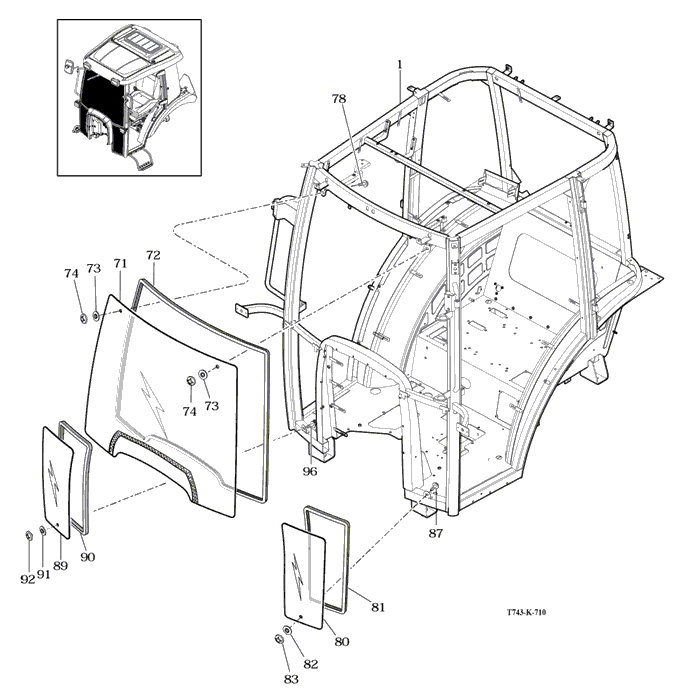 1
78
74
73
71
72
74
73
96
87
92
91
89
90
81
80
82
83
T743-K-710