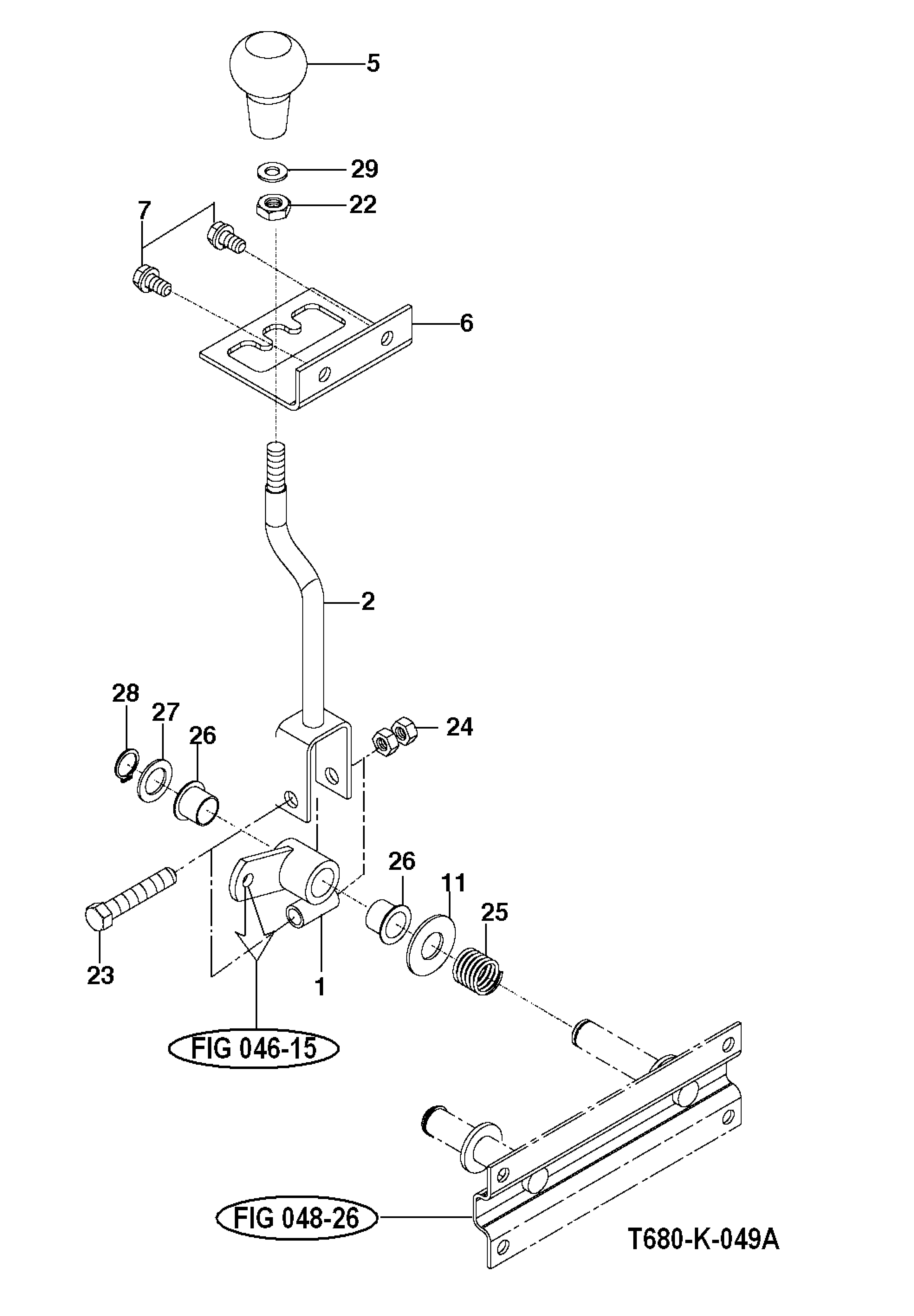 5
29
22
7
6
2
28
27
26
24
26
11
25
23
1
FIG 046-15
FIG 048-26
T680-K-049A