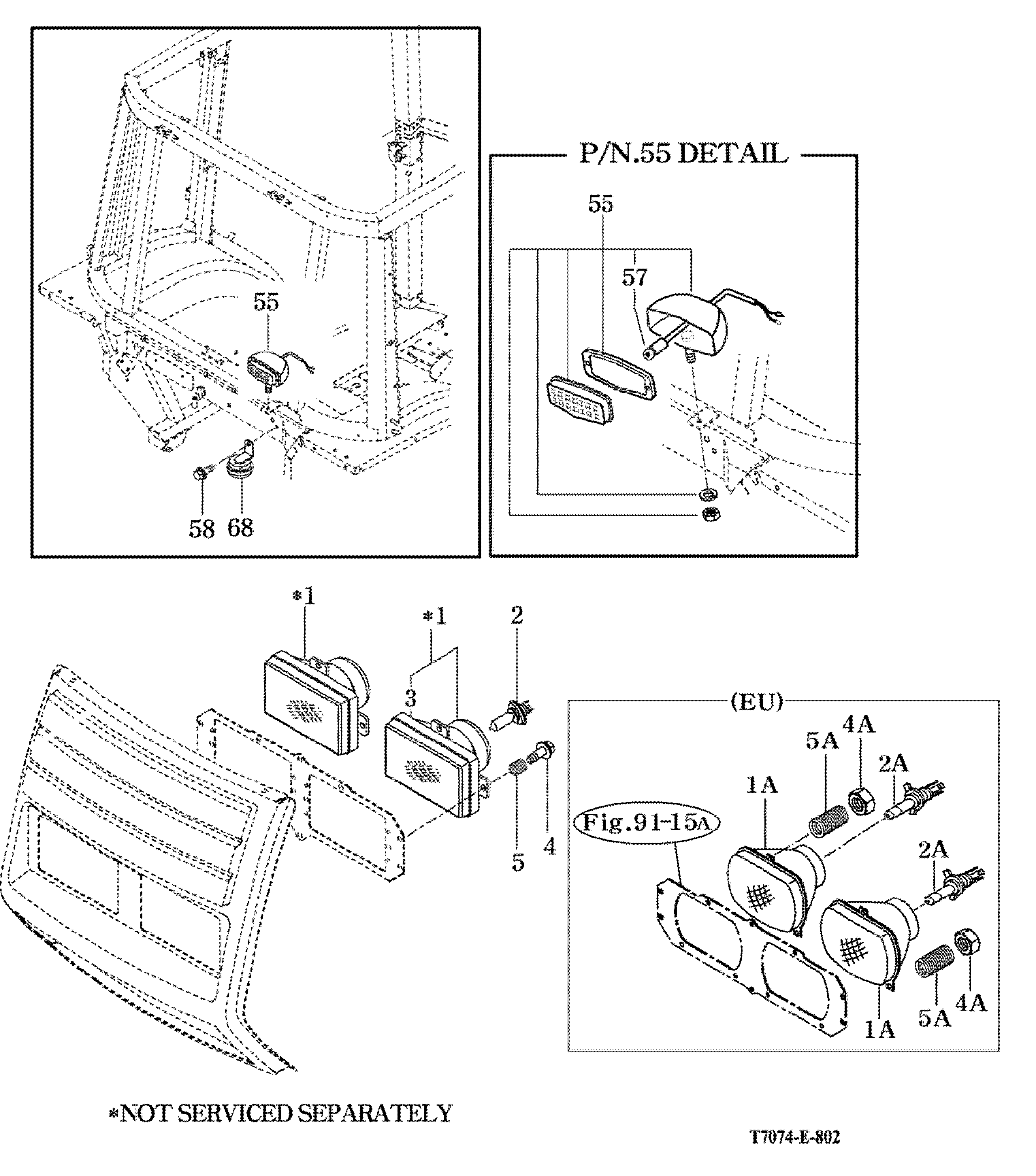 55

58 68

P/N.55 DETAIL

55

57

*1

*1

2

3

5

4

(EU)

5A

4A

2A

1A

Fig.91-15A

2A

1A

5A

4A

*NOT SERVICED SEPARATELY

T7074-E-802