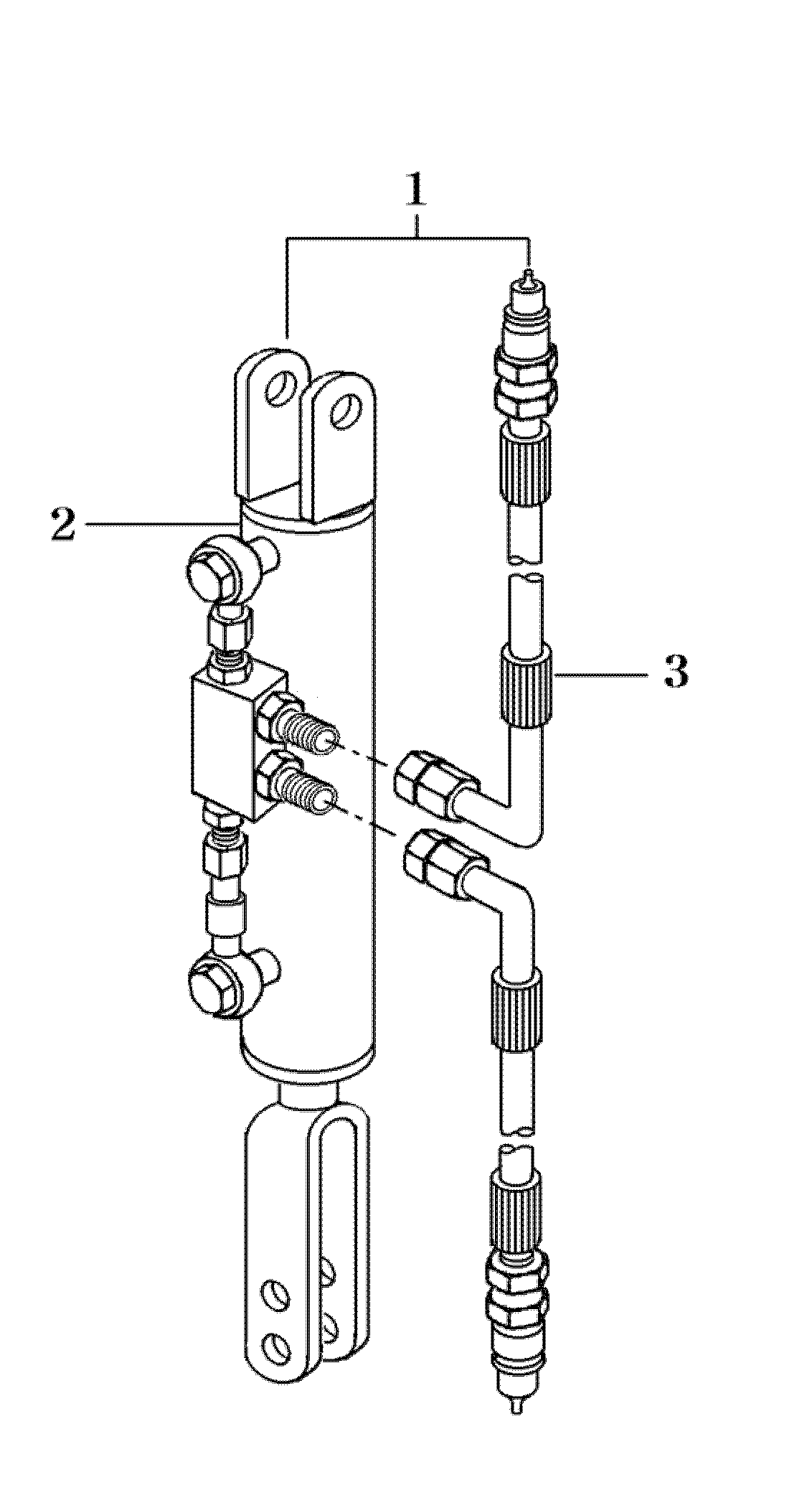 1
2
3