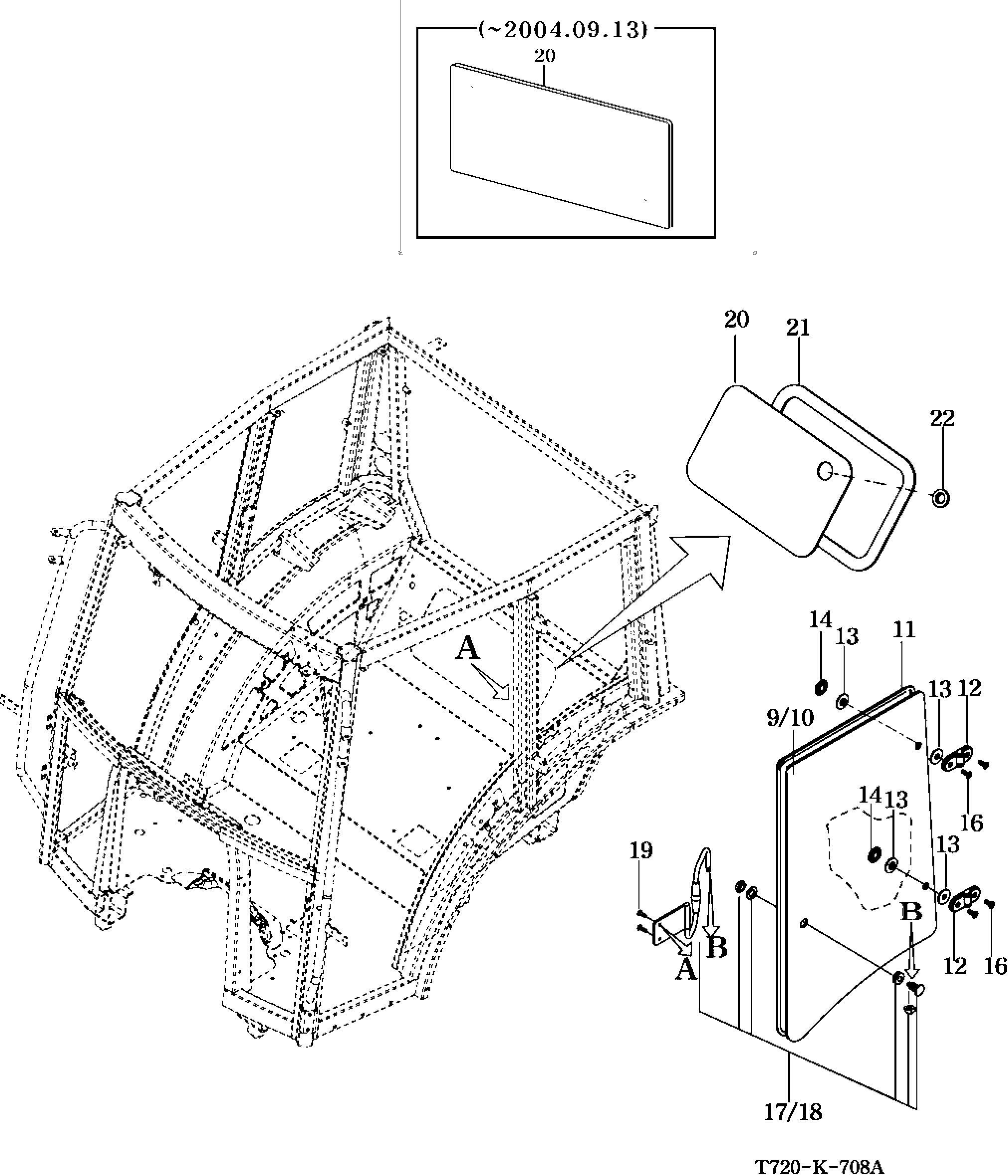 (~2004.09.13)
20

20
21
22

A

14
13
11
13
12
9/10
16
14
13
13
19
B
B
A
12
16
17/18

T720-K-708A