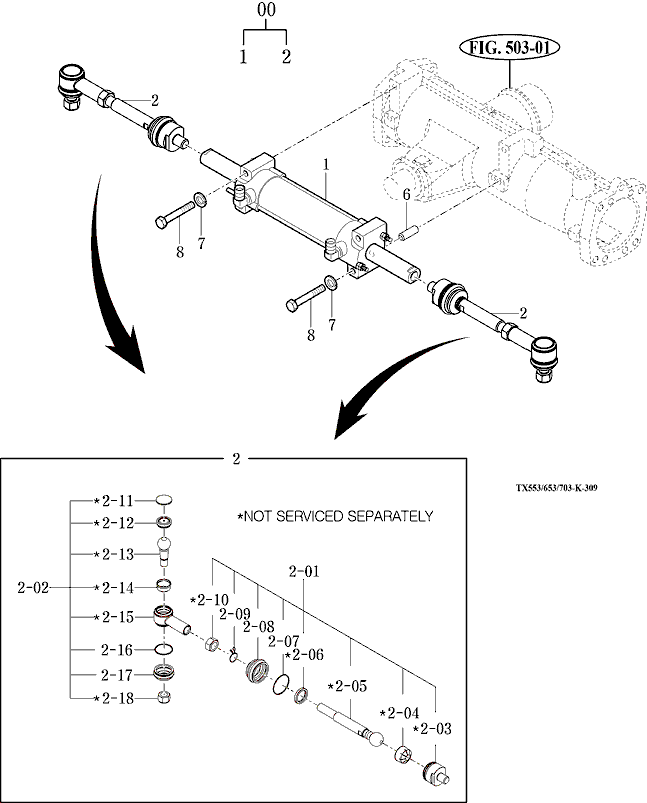 00
1 2
FIG. 503-01
2
1
6
8 7
8 7
2
2
TX553/653/703-K-309
*NOT SERVICED SEPARATELY
*2-11
*2-12
*2-13
2-02
*2-14
*2-15
2-16
2-17
*2-18
2-01
*2-10
2-09
2-08
2-07
*2-06
*2-05
*2-04
*2-03