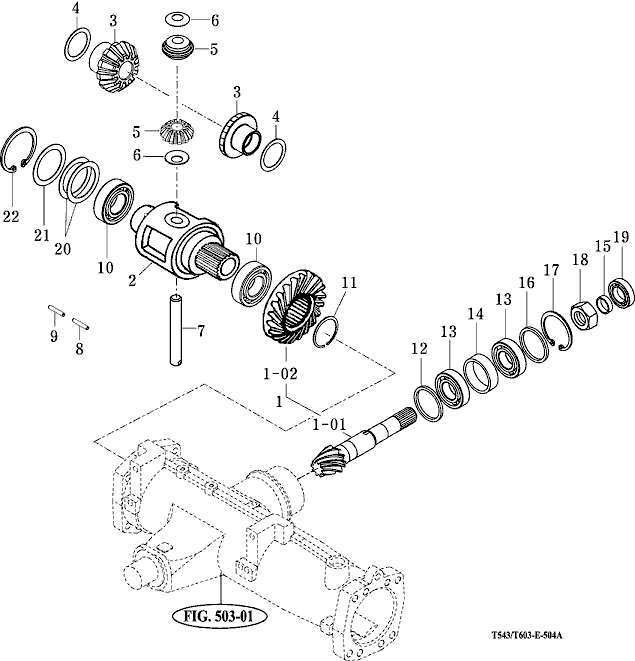 4
3
6
5
3
4
5
6
22
21
20
10
2
10
11
9
8
7
1-02
1
1-01
12
13
14
13
16
17
18
15
19
FIG. 503-01
T543/T603-E-504A