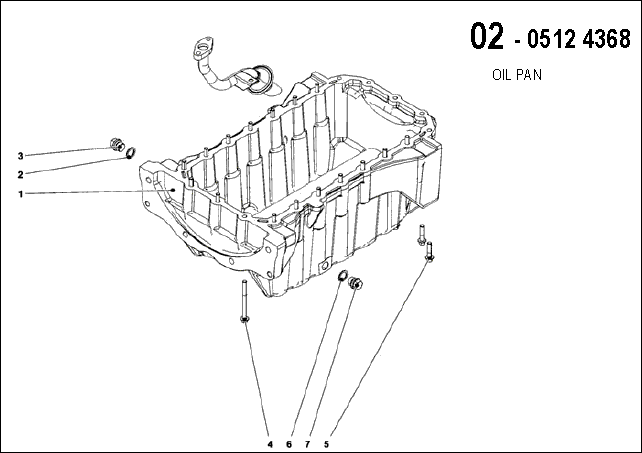 02 - 0512 4368

OIL PAN

3
2
1

4 6 7 5