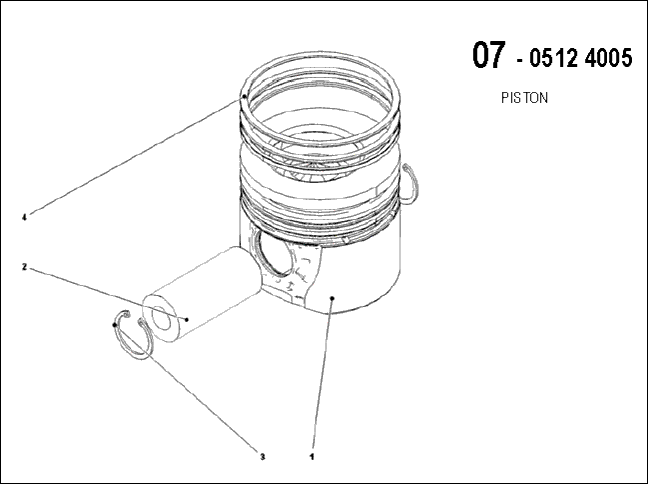 07 - 0512 4005

PISTON

4

2

3

1