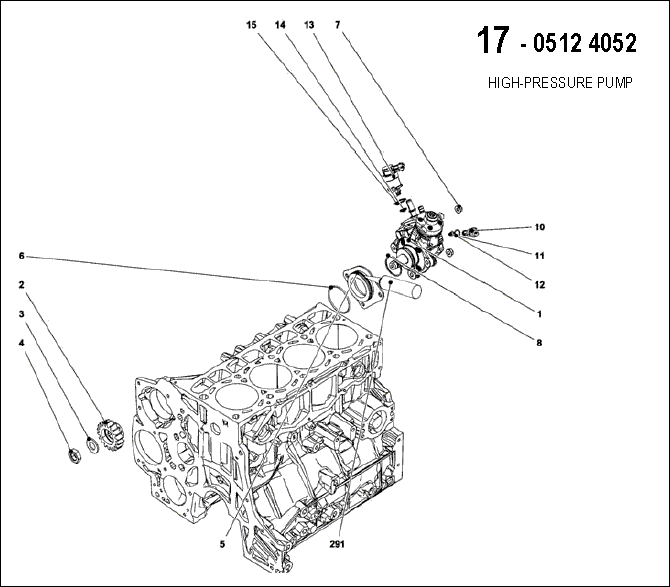 17 - 0512 4052

HIGH-PRESSURE PUMP

15
14
13
7
10
11
12
1
8
6
2
3
4
5
291