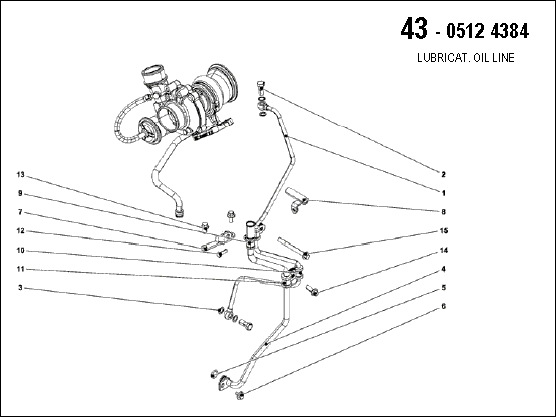 43 - 0512 4384
LUBRICAT. OIL LINE

13
9
7
12
10
11
3

2
1
8
15
14
4
5
6