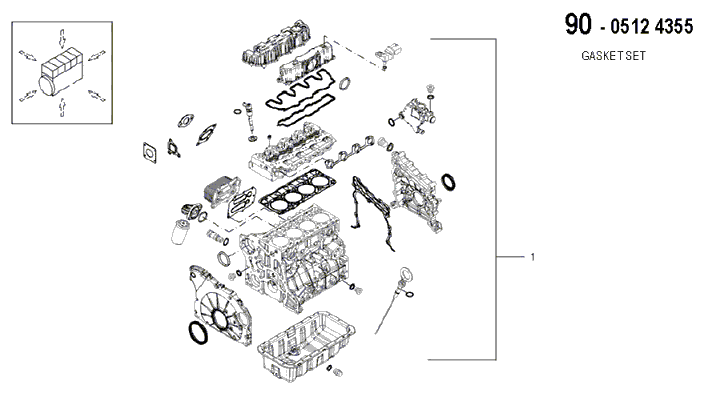 90 - 0512 4355

GASKET SET

1