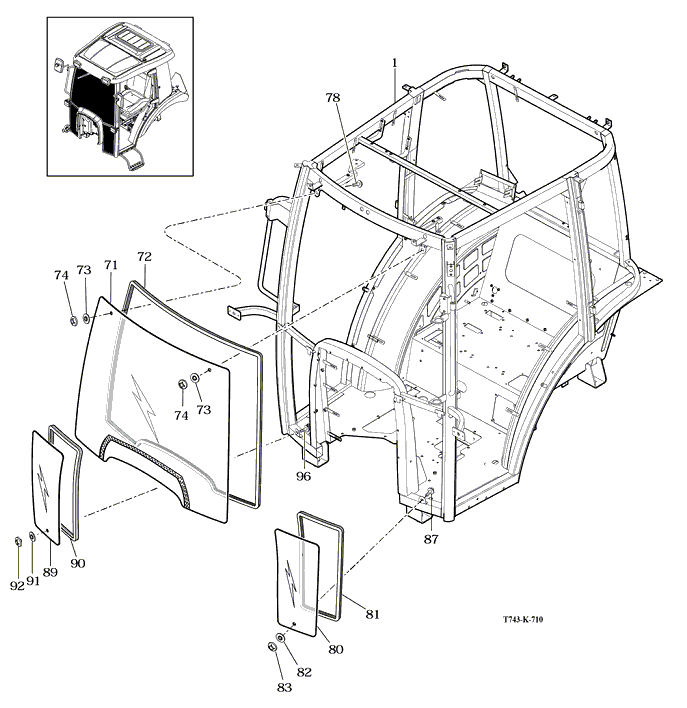 1
78
74
73
71
72
74
73
96
87
92
91
89
90
81
80
82
83
T743-K-710