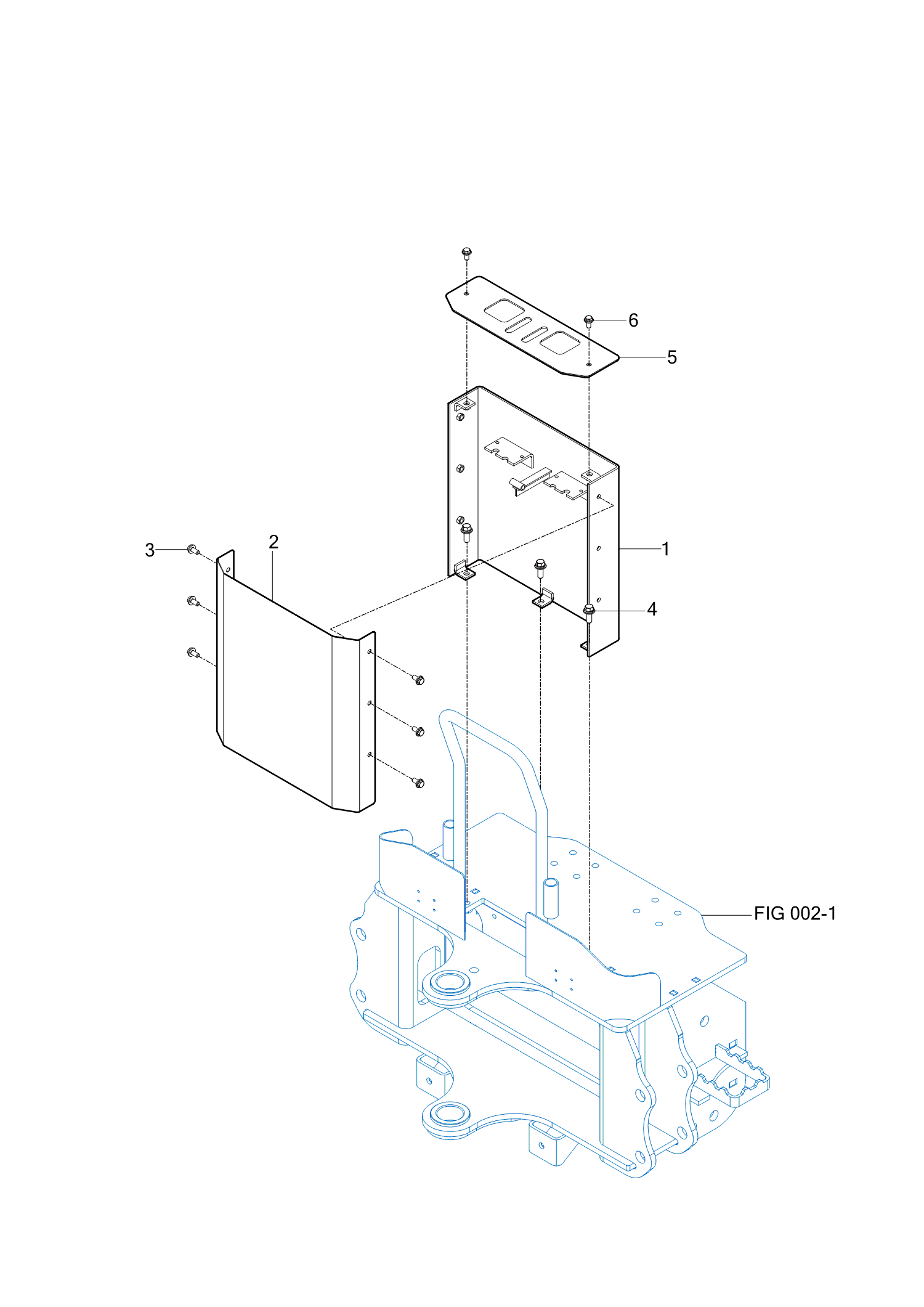 6
5
3
2
1
4
FIG 002-1