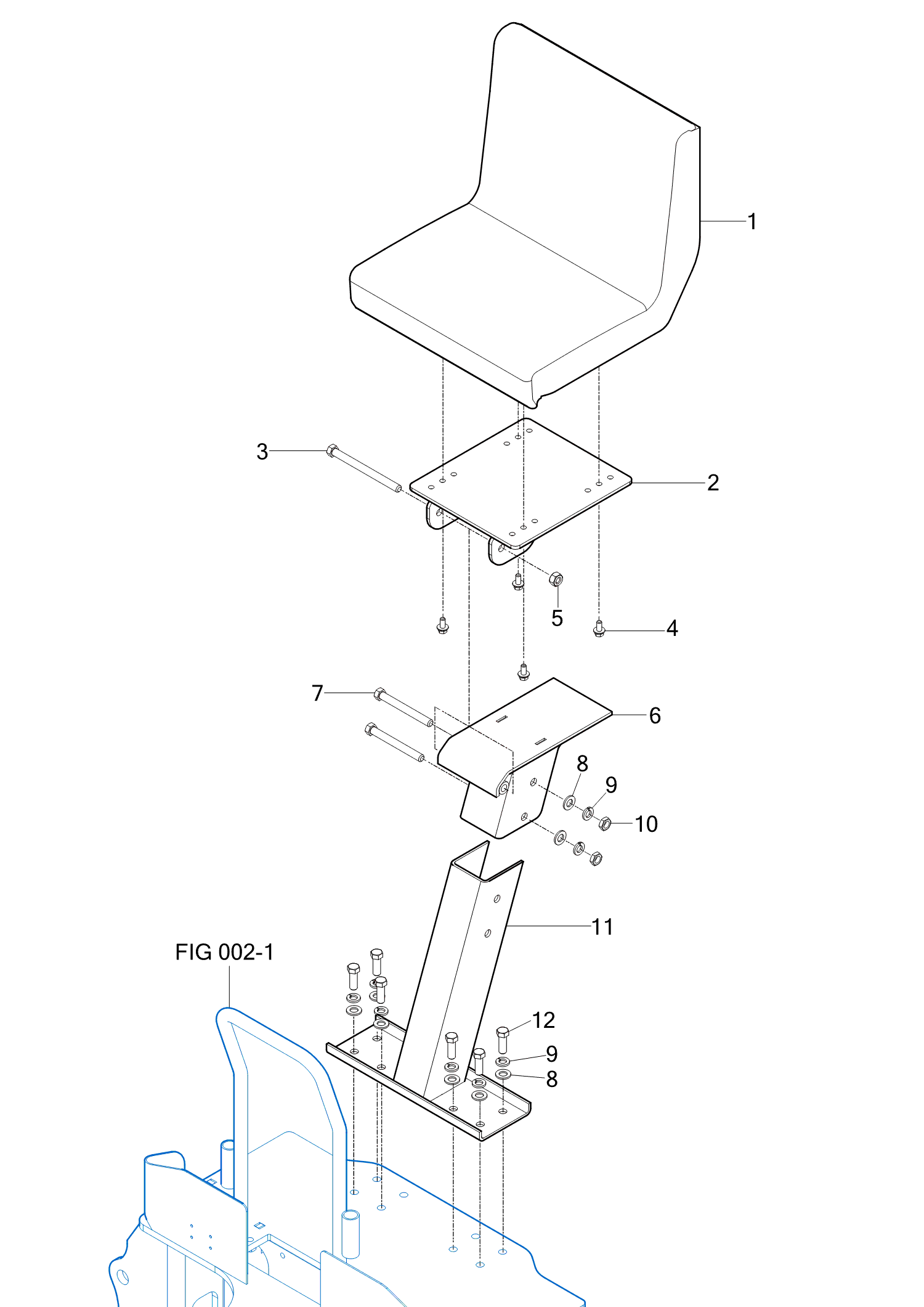 1
3
2
5
4
7
6
8
9
10
11
FIG 002-1
12
9
8