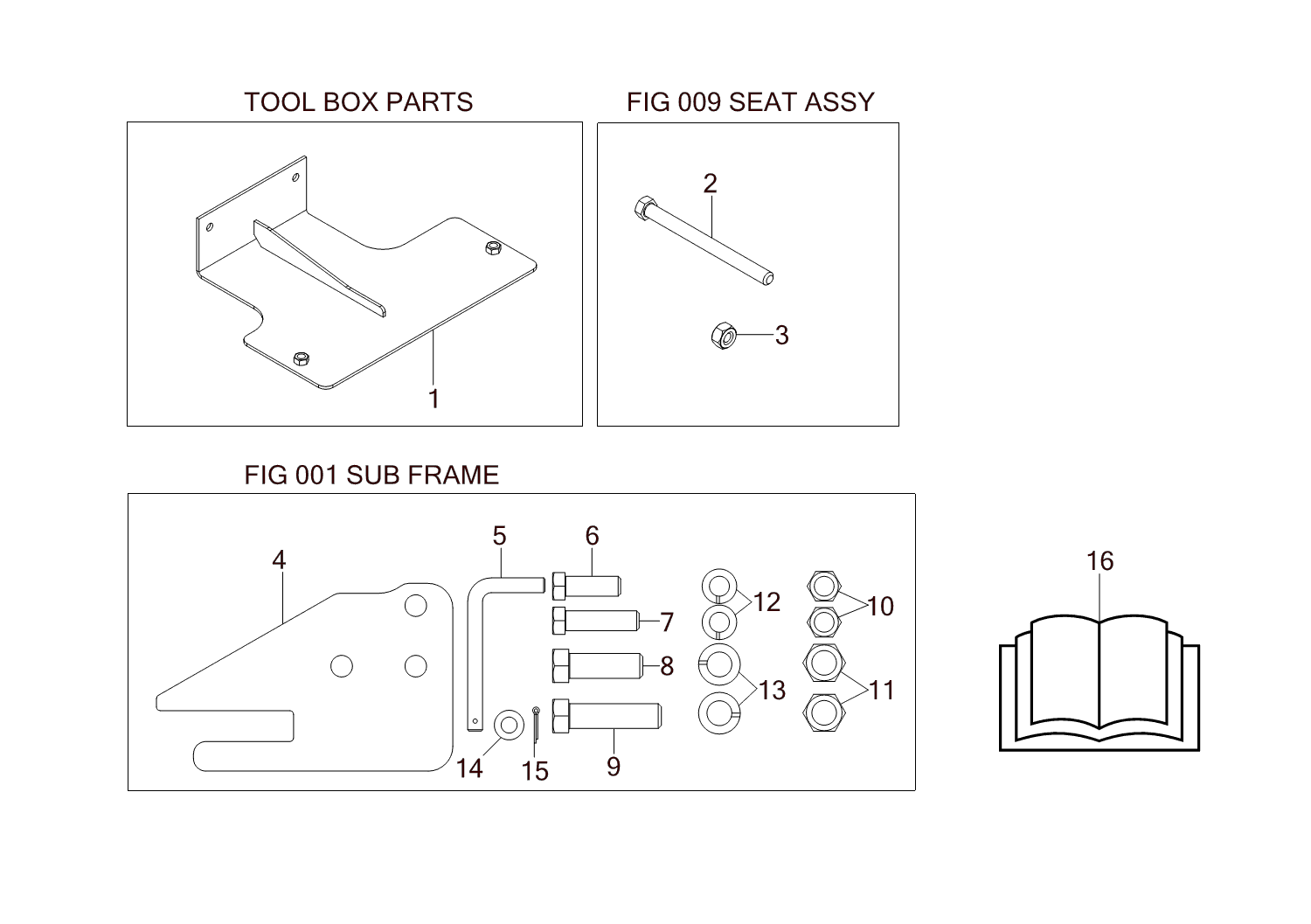 TOOL BOX PARTS

1

FIG 009 SEAT ASSY

2

3

FIG 001 SUB FRAME

4

5

6

7

8

9

12

13

10

11

14

15

16