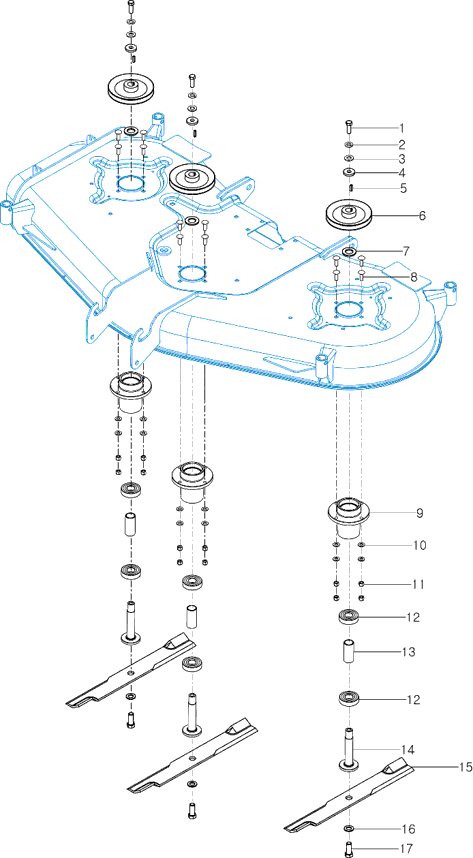 1
2
3
4
5
6
7
8
9
10
11
12
13
12
14
15
16
17