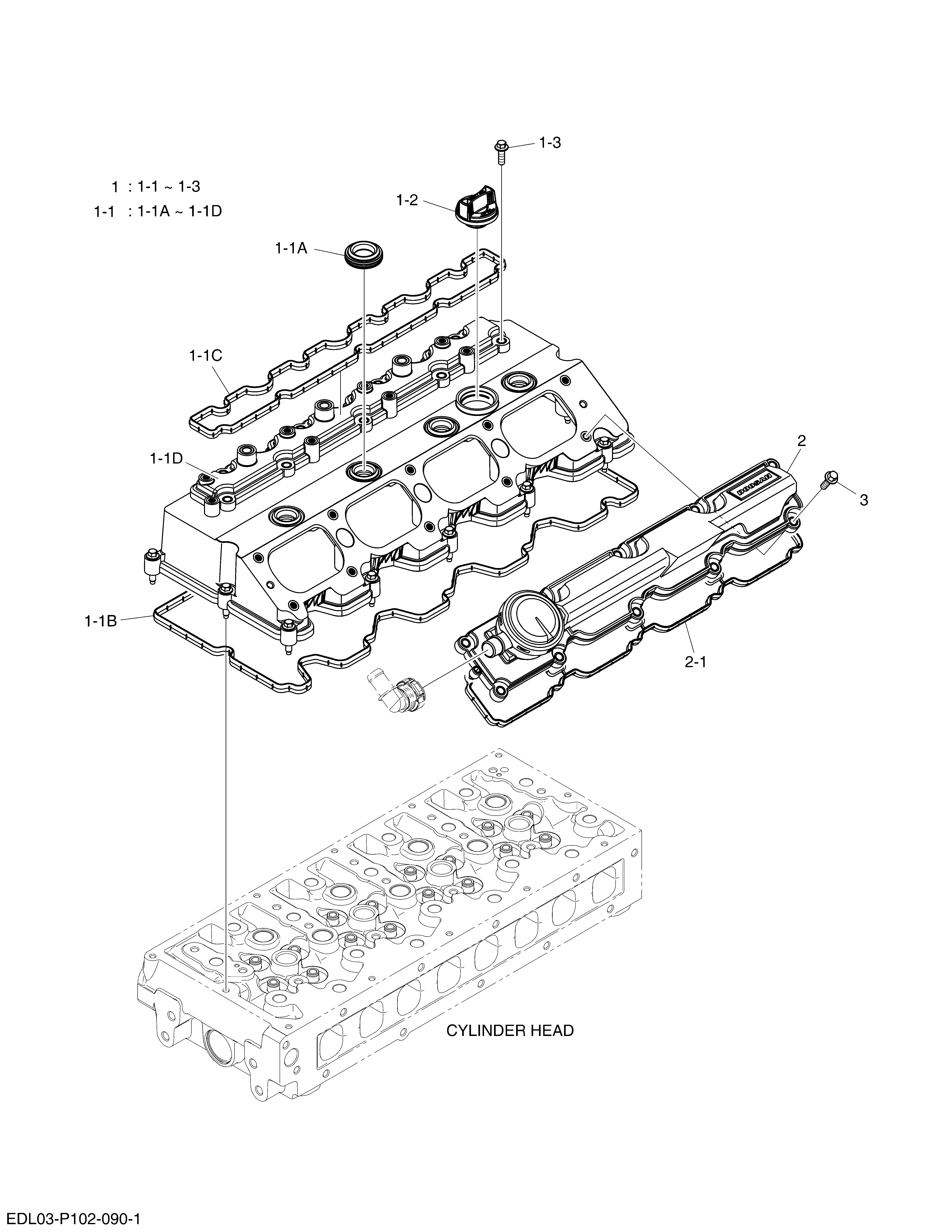 1 : 1-1 ~ 1-3
1-1 : 1-1A ~ 1-1D

1-3

1-2

1-1A

1-1C

1-1D

2

DOOSAN

3

1-1B

2-1

CYLINDER HEAD

EDL03-P102-090-1