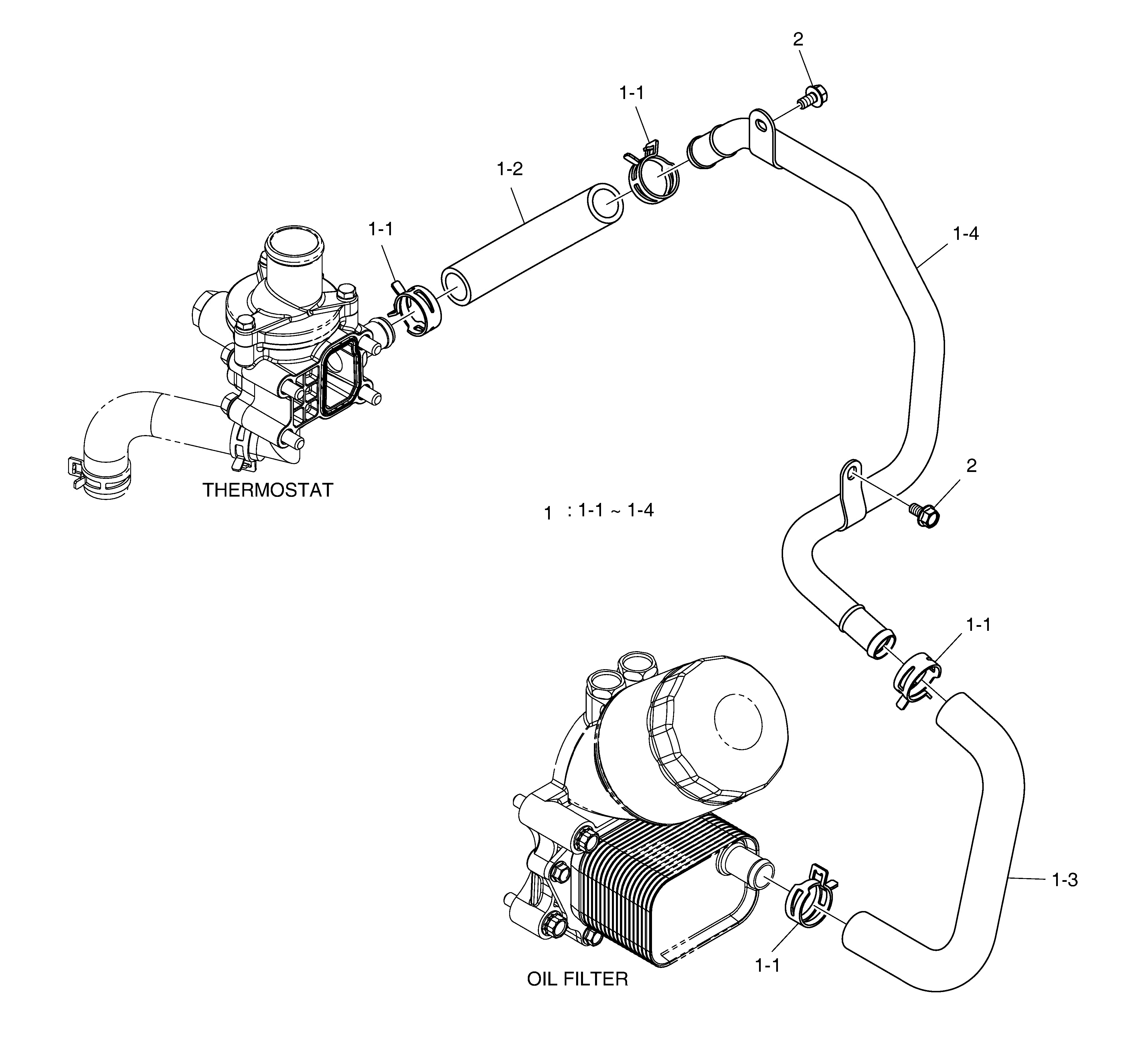 2

1-1

1-2

1-1

1-4

THERMOSTAT

2

1 : 1-1 ~ 1-4

1-1

1-3

1-1

OIL FILTER