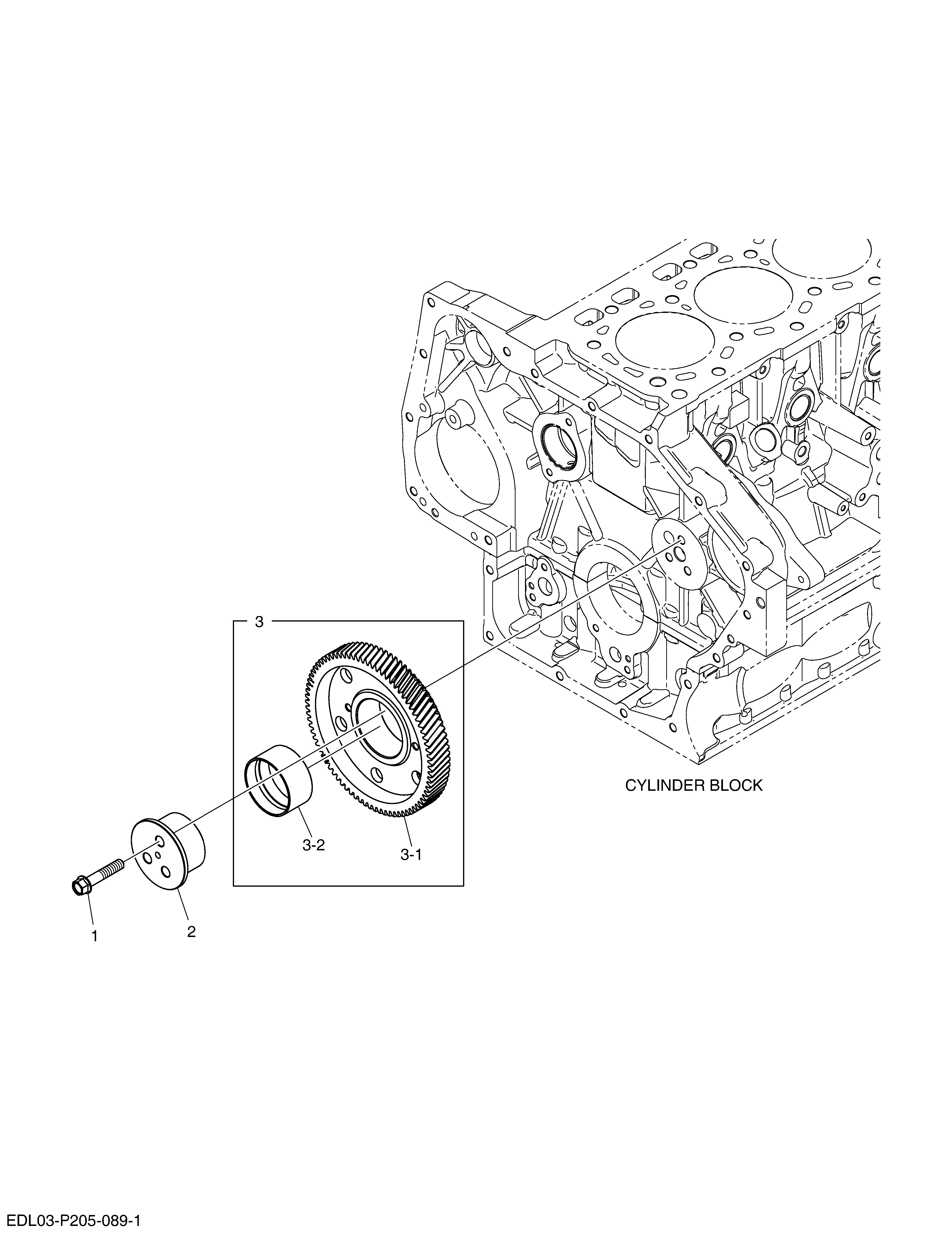 3

CYLINDER BLOCK

3-2

3-1

1

2

EDL03-P205-089-1