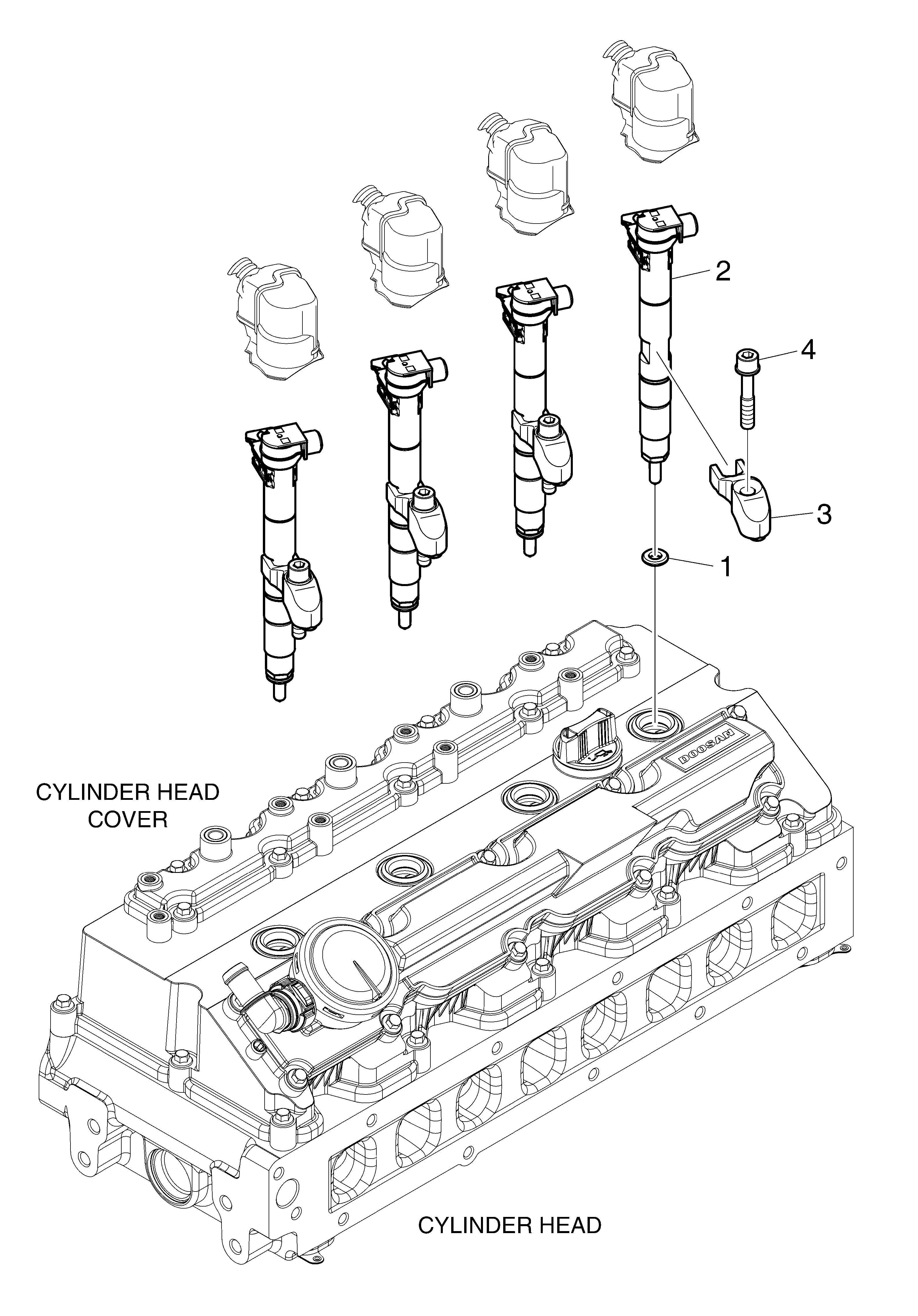 2

4

3

1

DOOSAN

CYLINDER HEAD COVER

CYLINDER HEAD