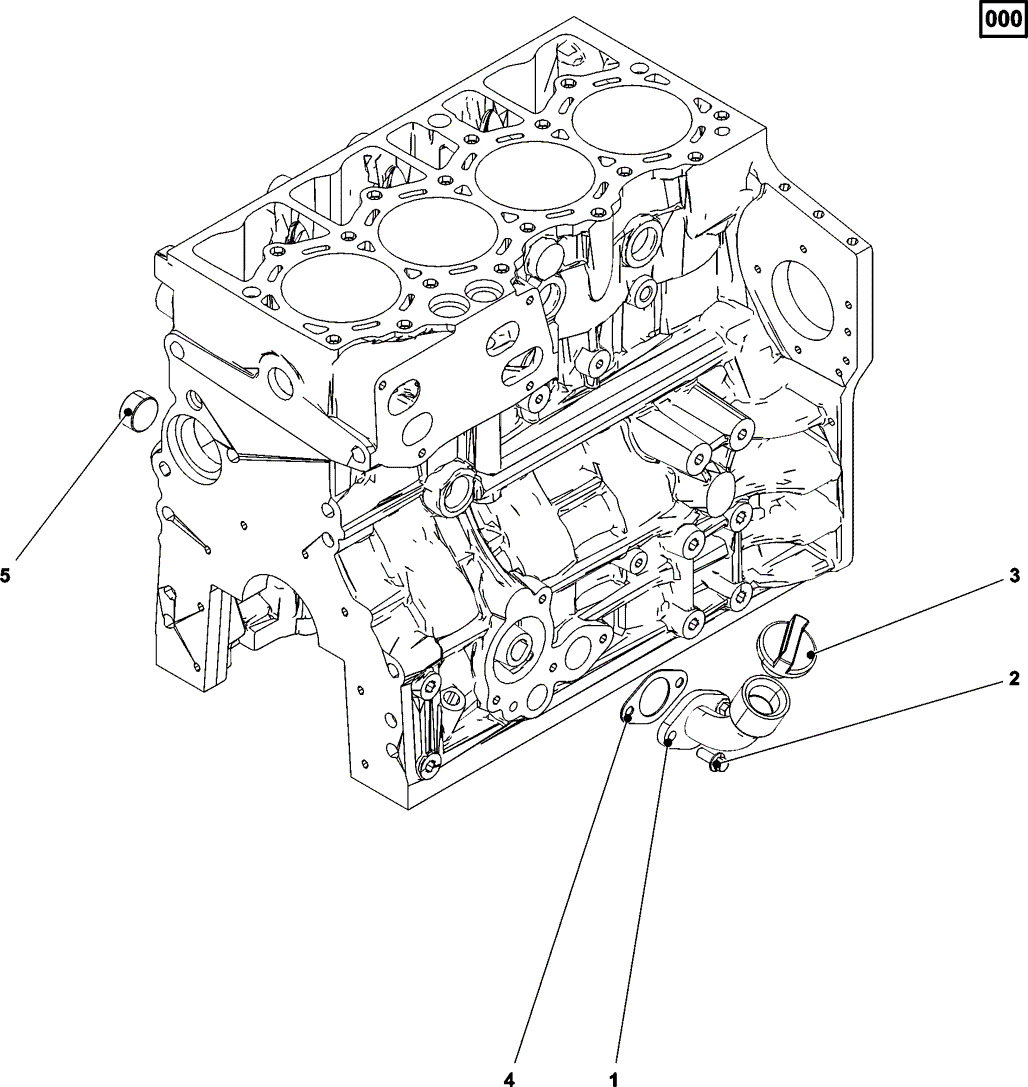 000

5

3

2

4

1