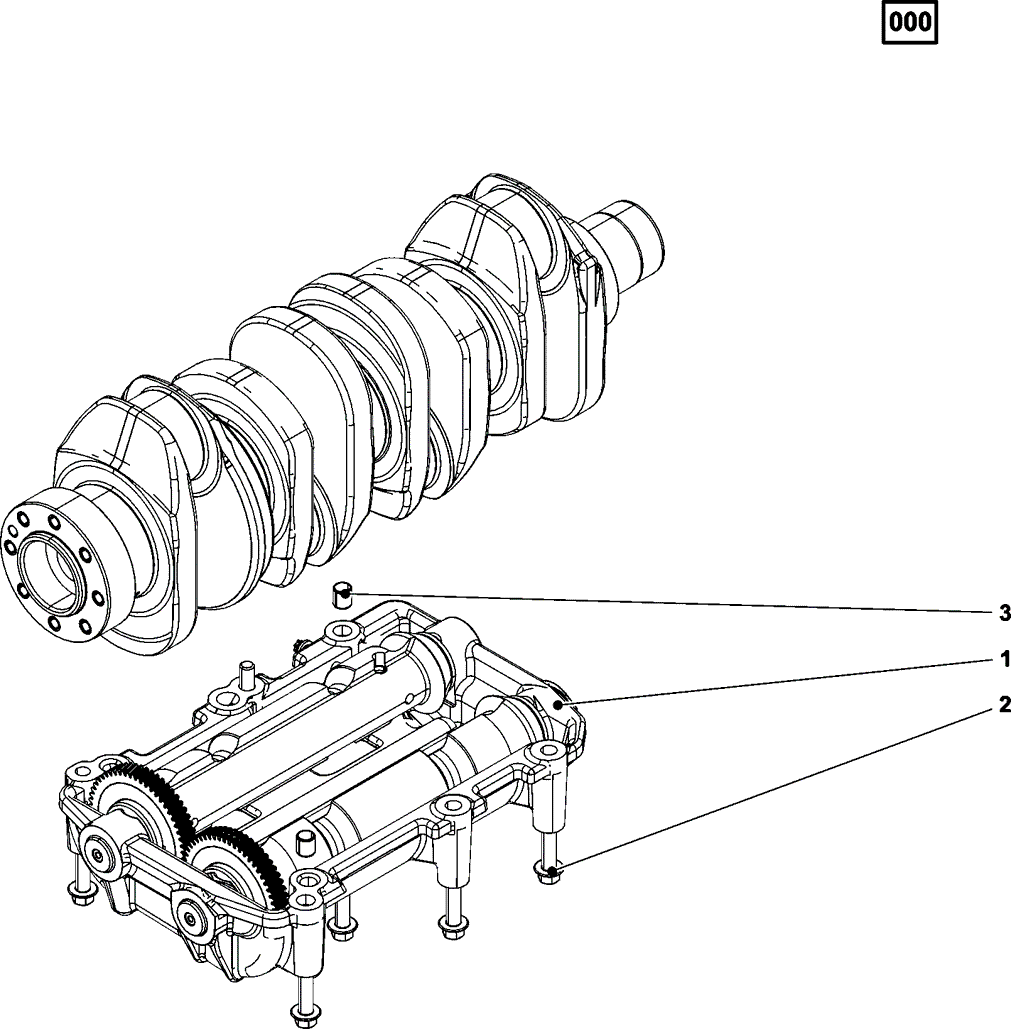 000

3
1
2