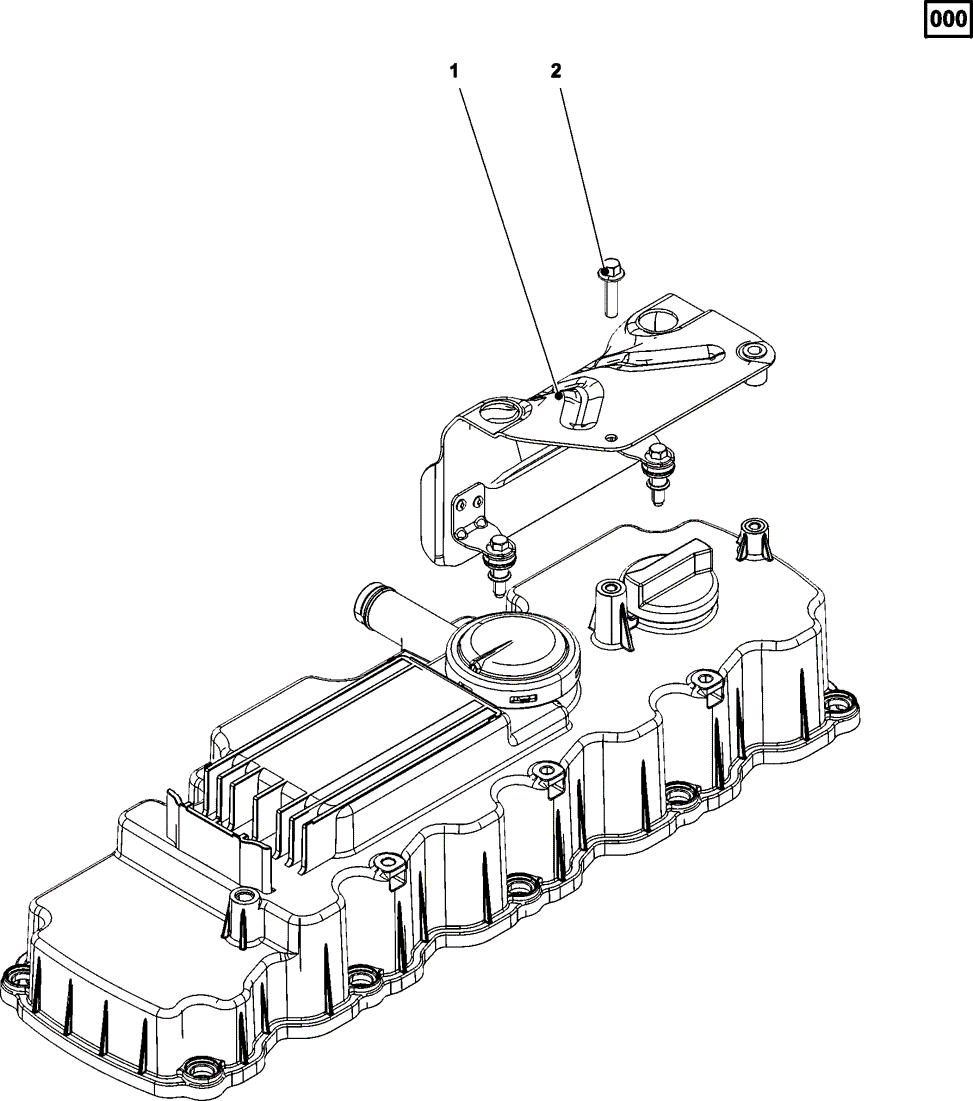 000

1

2