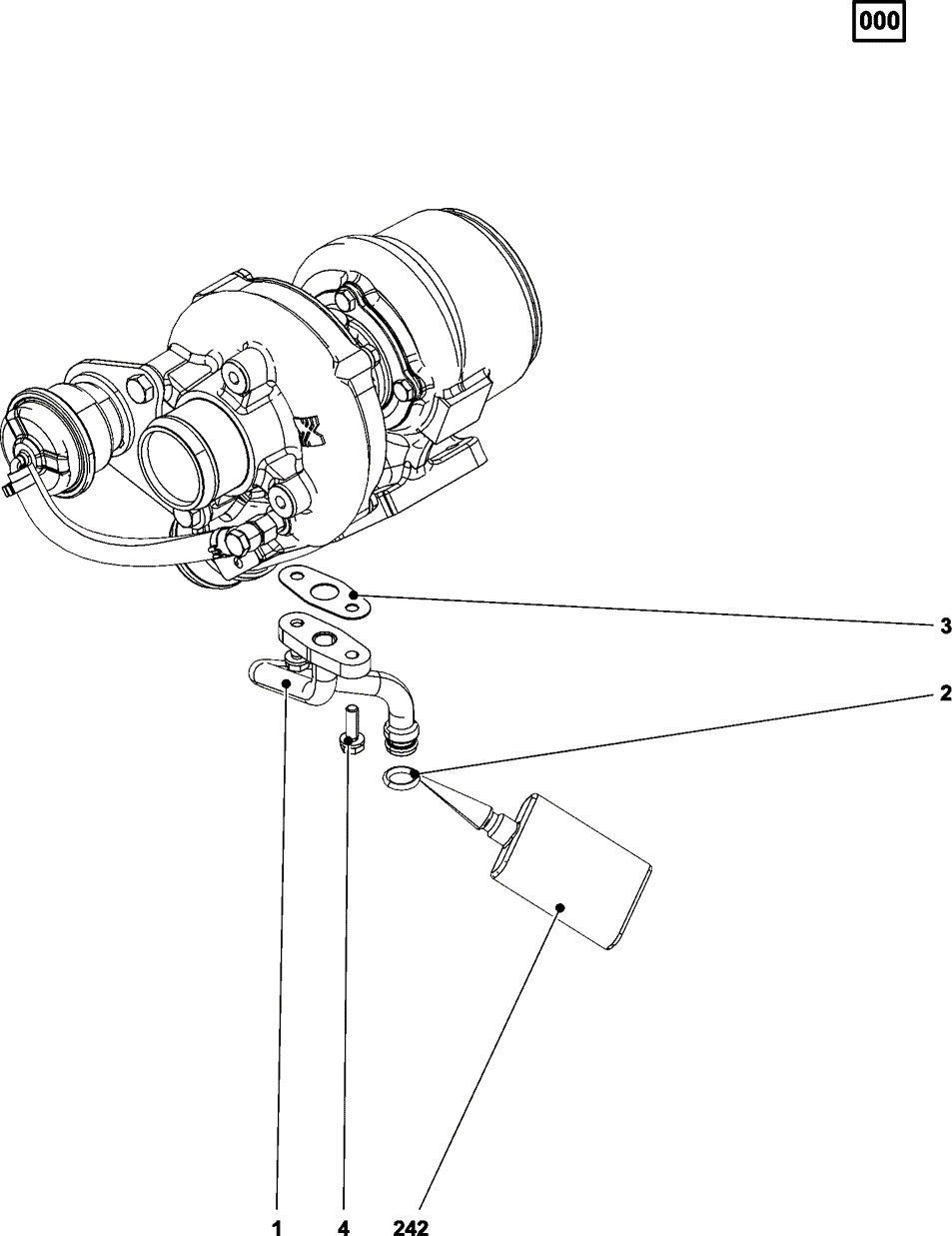 000

3

2

1
4
242