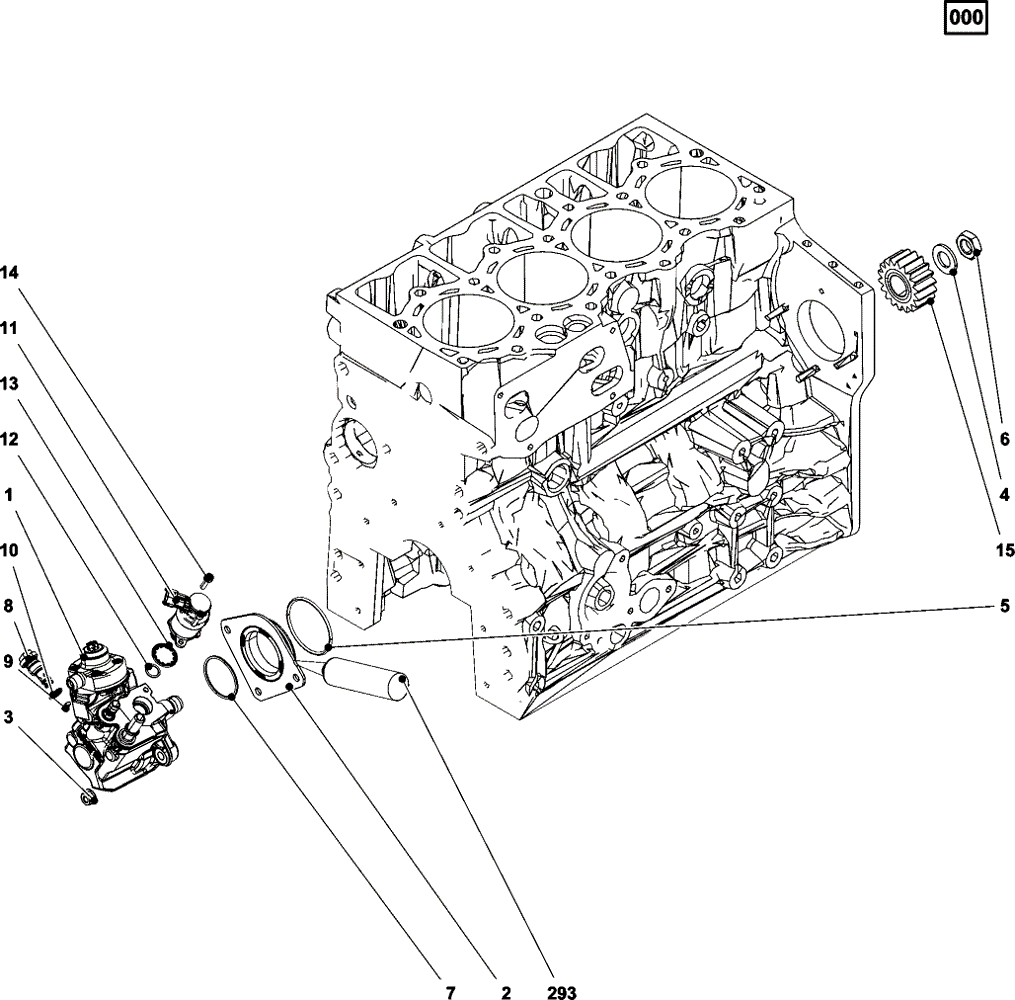 000

14
11
13
12
1
10
8
9
3

6
4
15
5

7
2
293