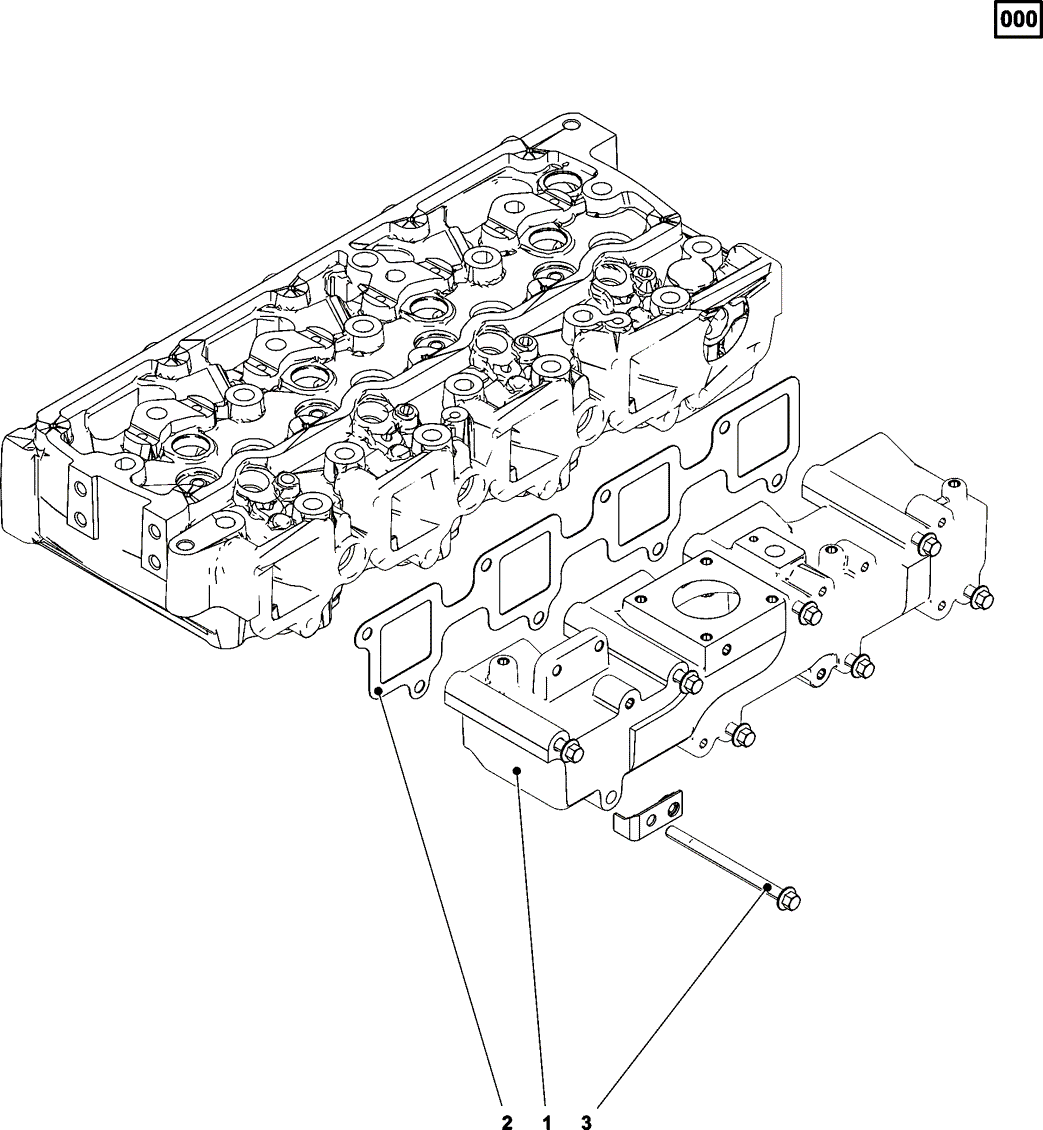 000

2 1 3