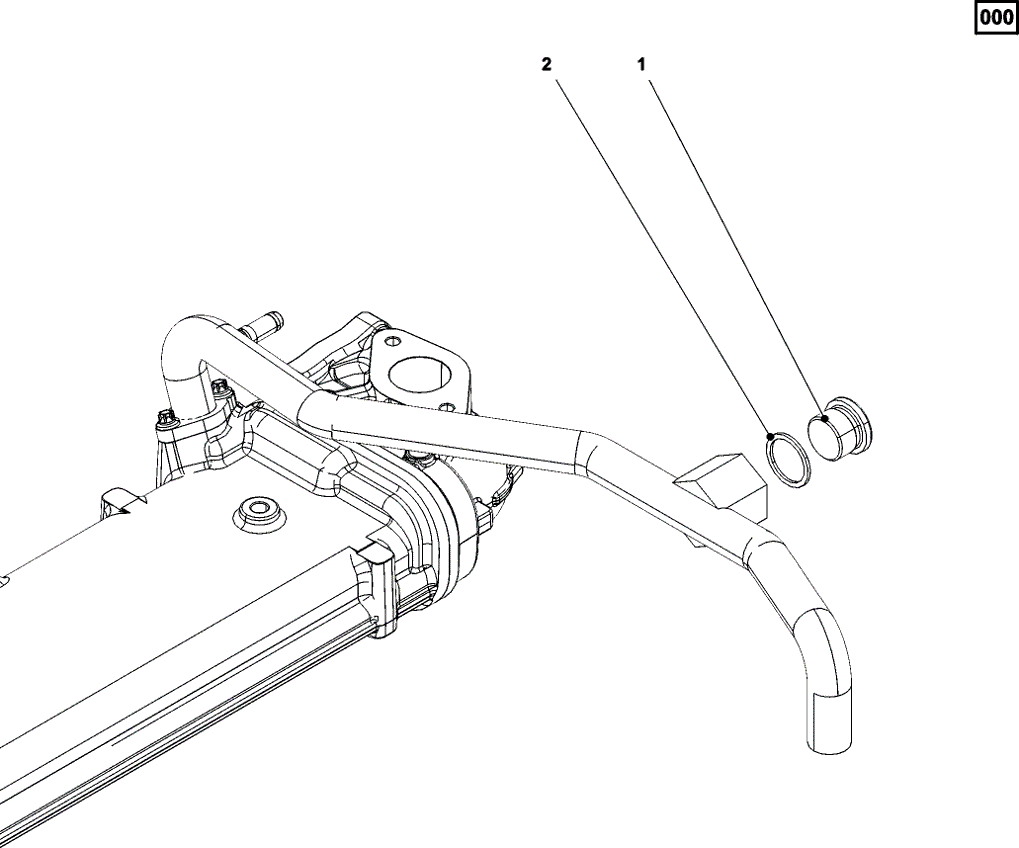 000

2

1