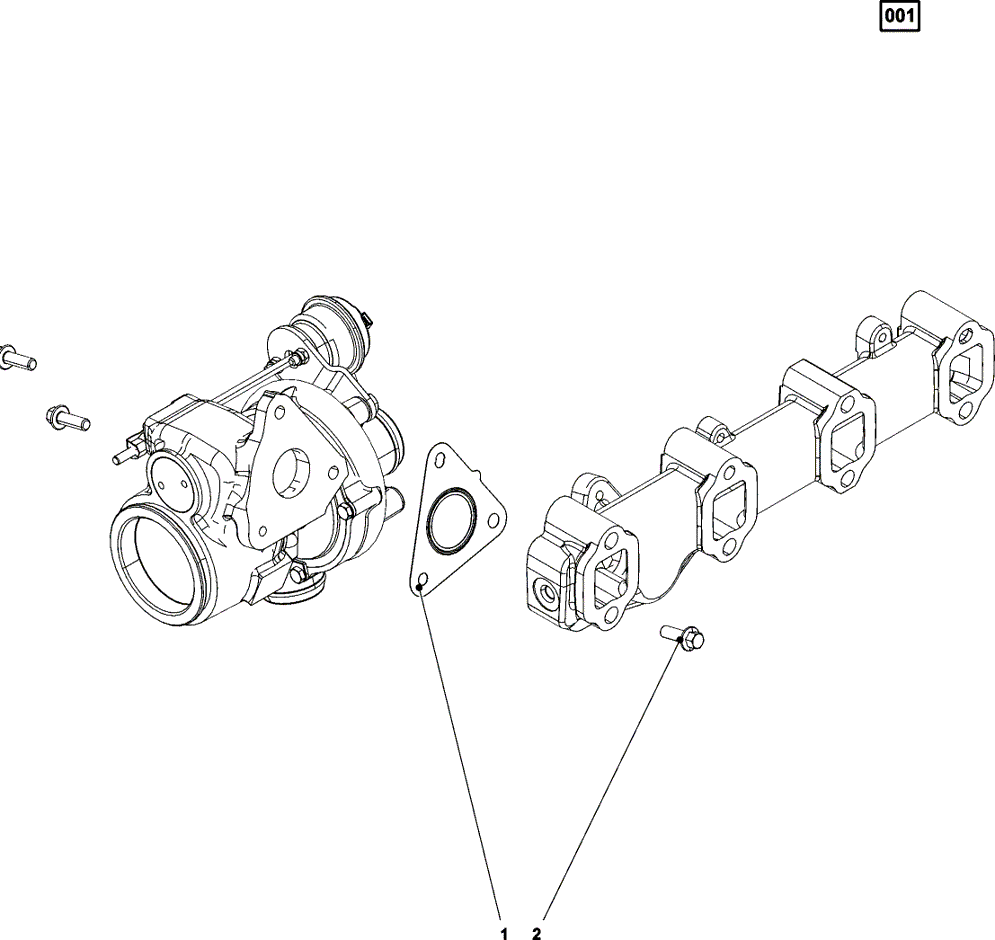 001

1 2