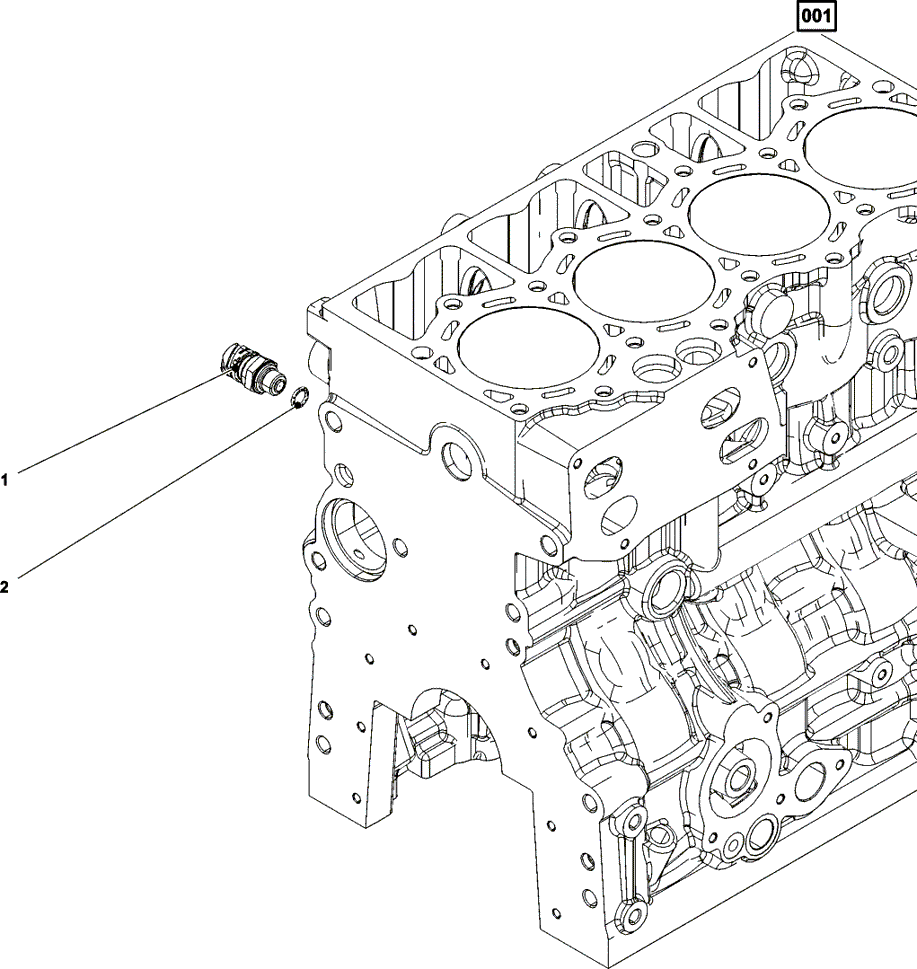 001

1

2