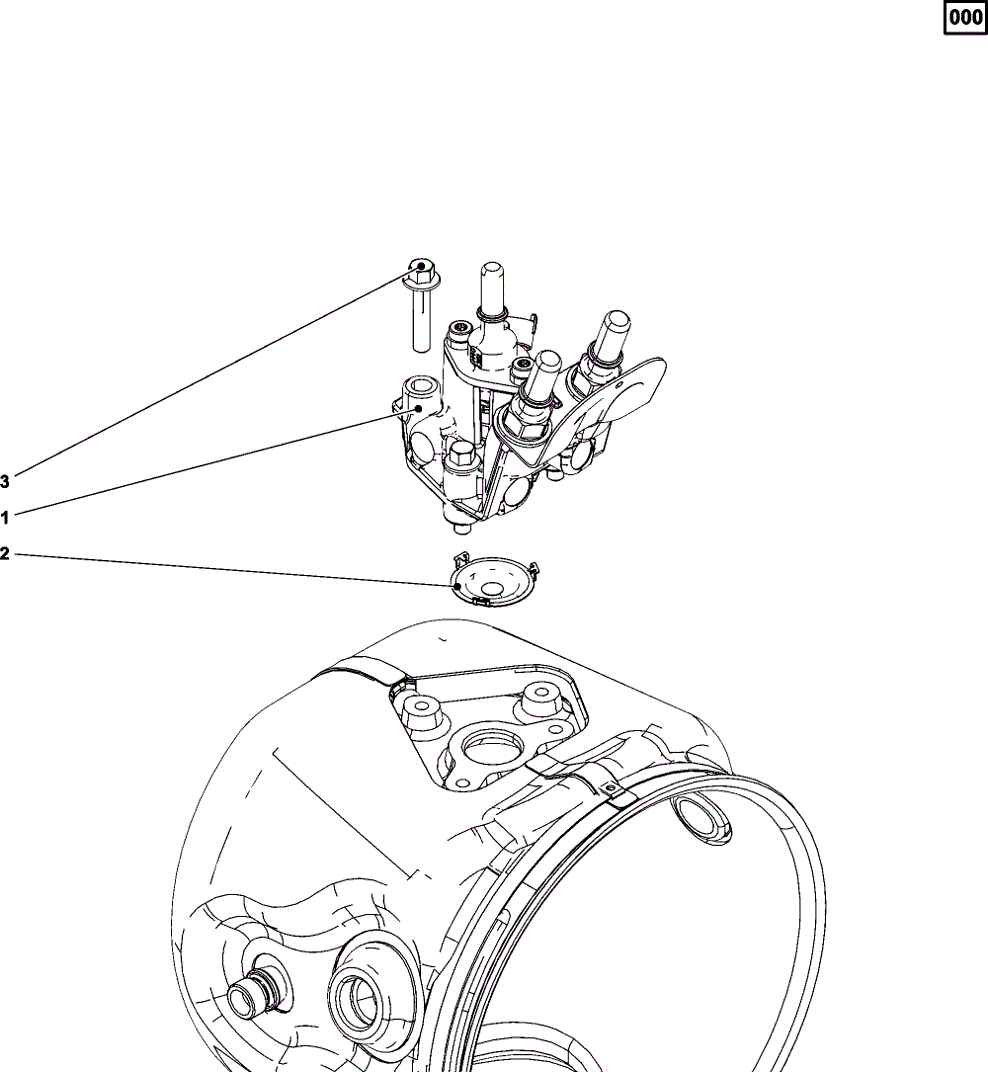 000

3
1
2