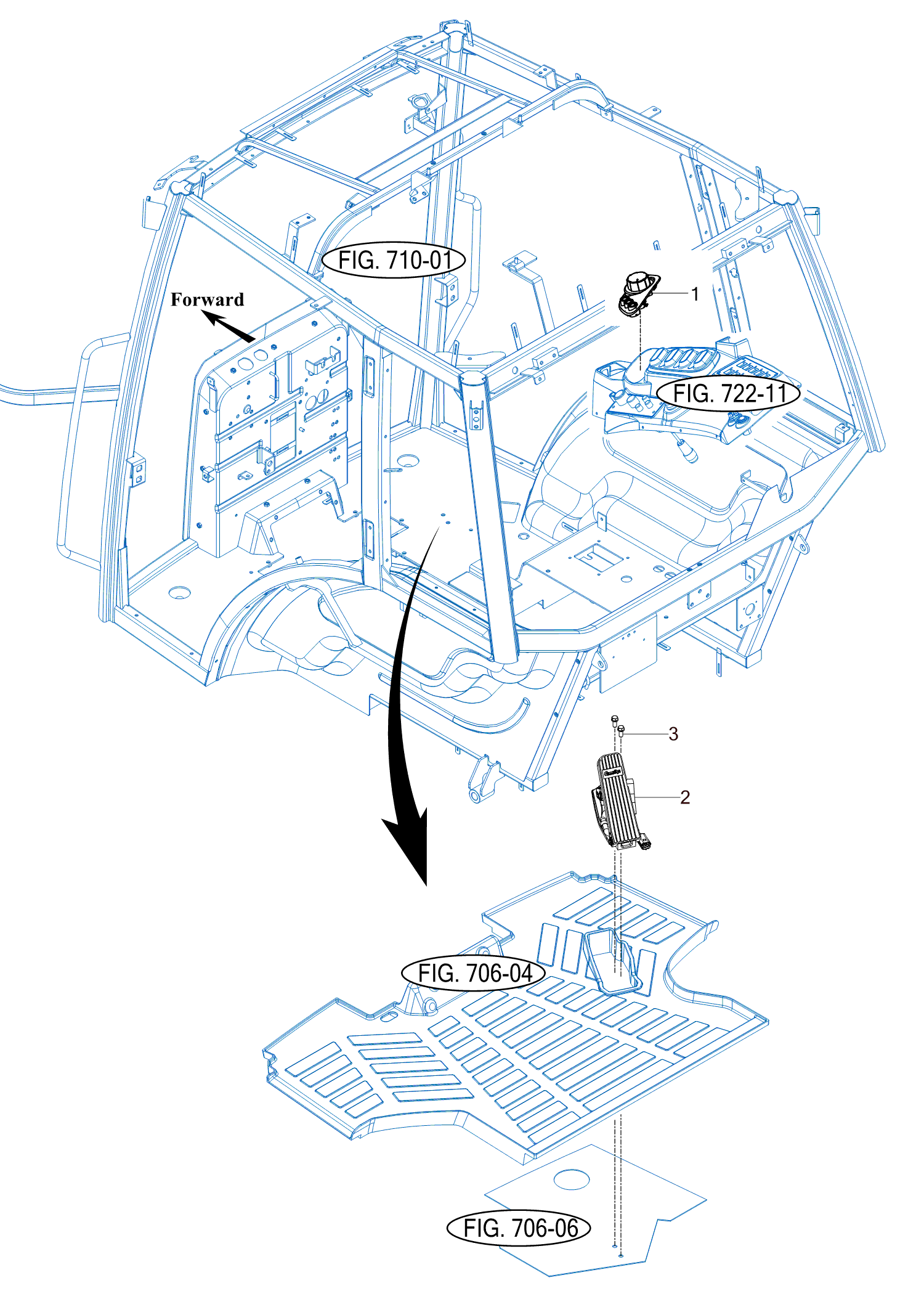 FIG. 710-01

Forward

1

FIG. 722-11

3

2

FIG. 706-04

FIG. 706-06