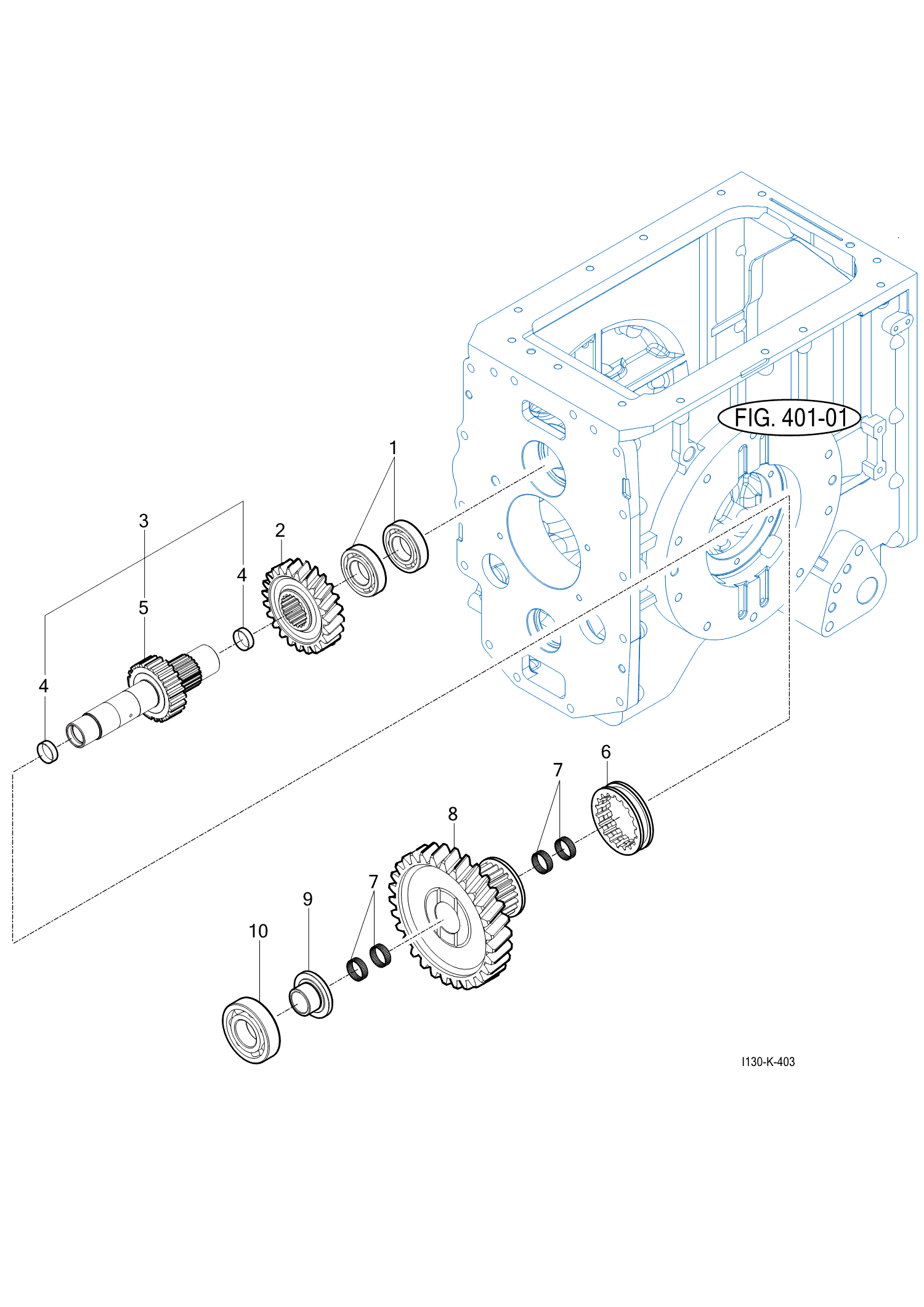 FIG. 401-01

1

3

2

4

5

4

6

7

8

7

9

10

I130-K-403