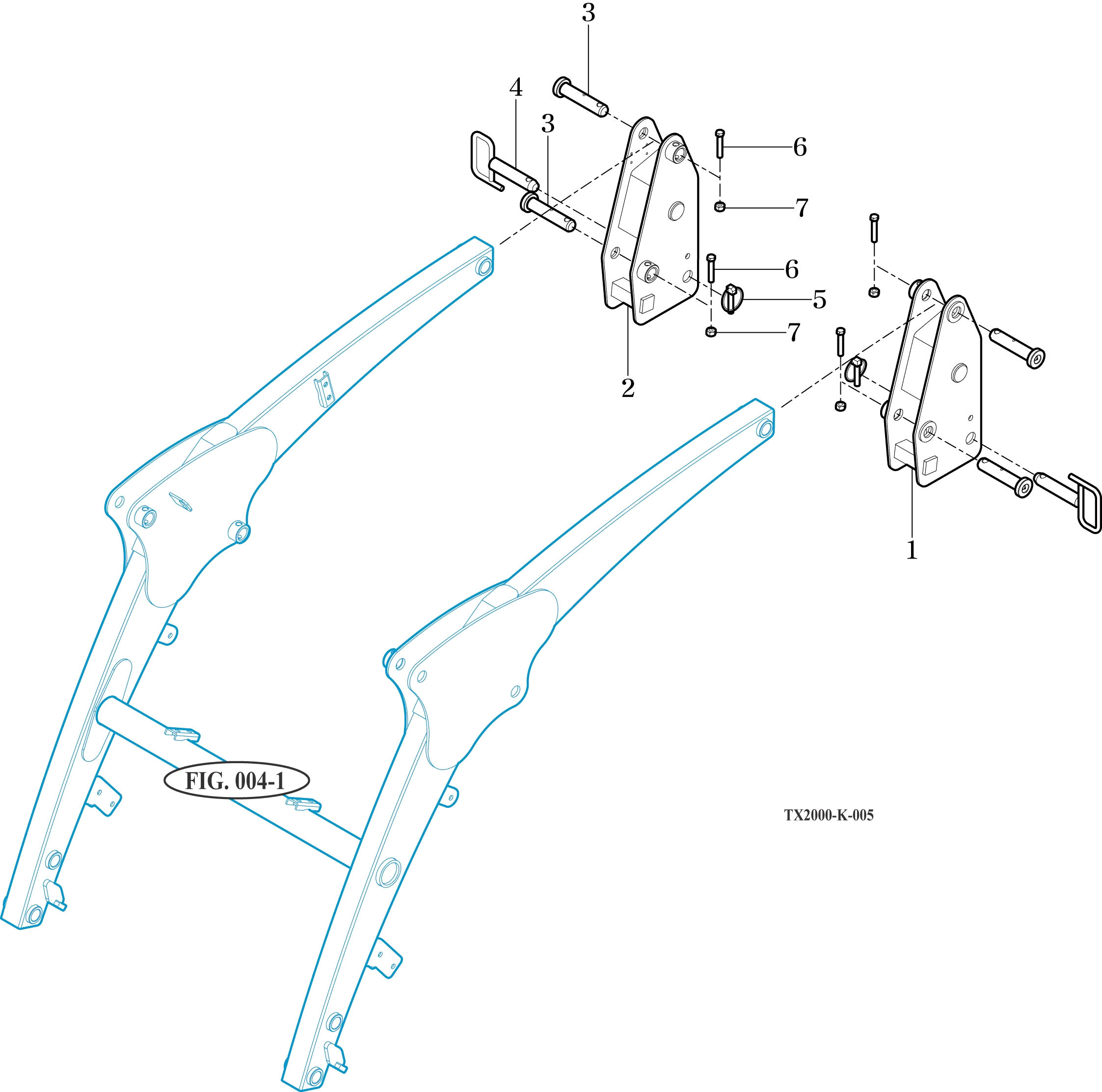 3
4
3
6
7
6
5
7
2
1
FIG. 004-1
TX2000-K-005