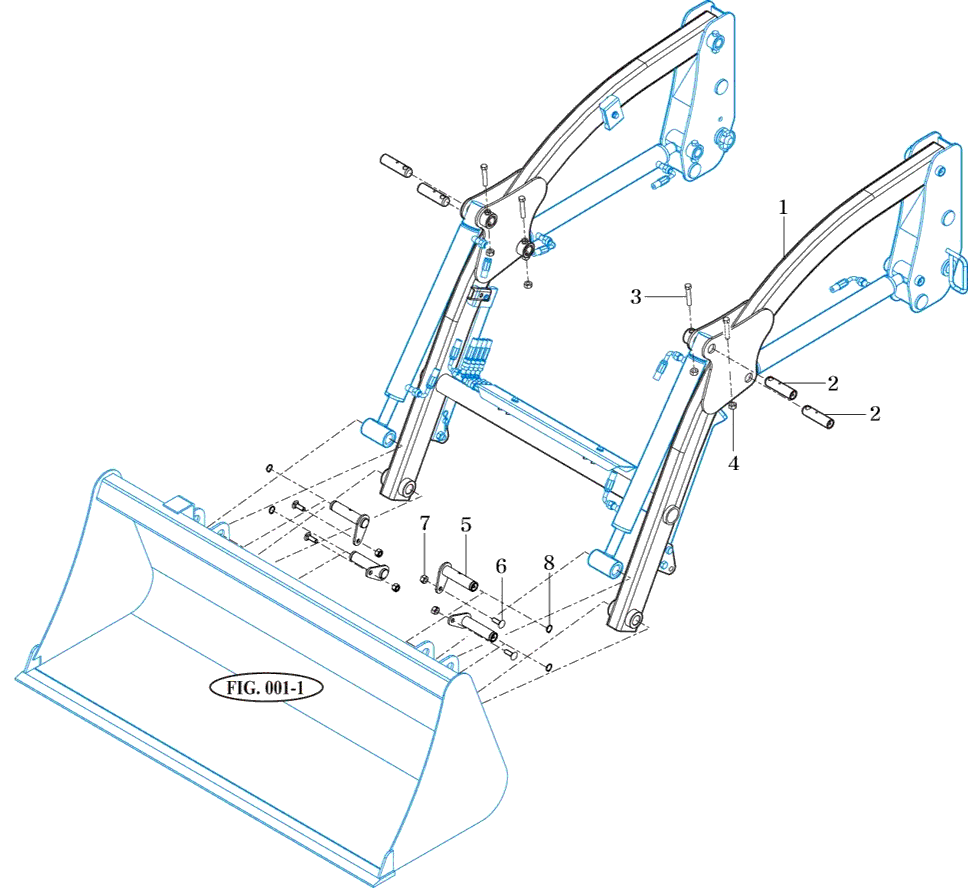 1
3
2
2
4
7
5
6
8
FIG. 001-1