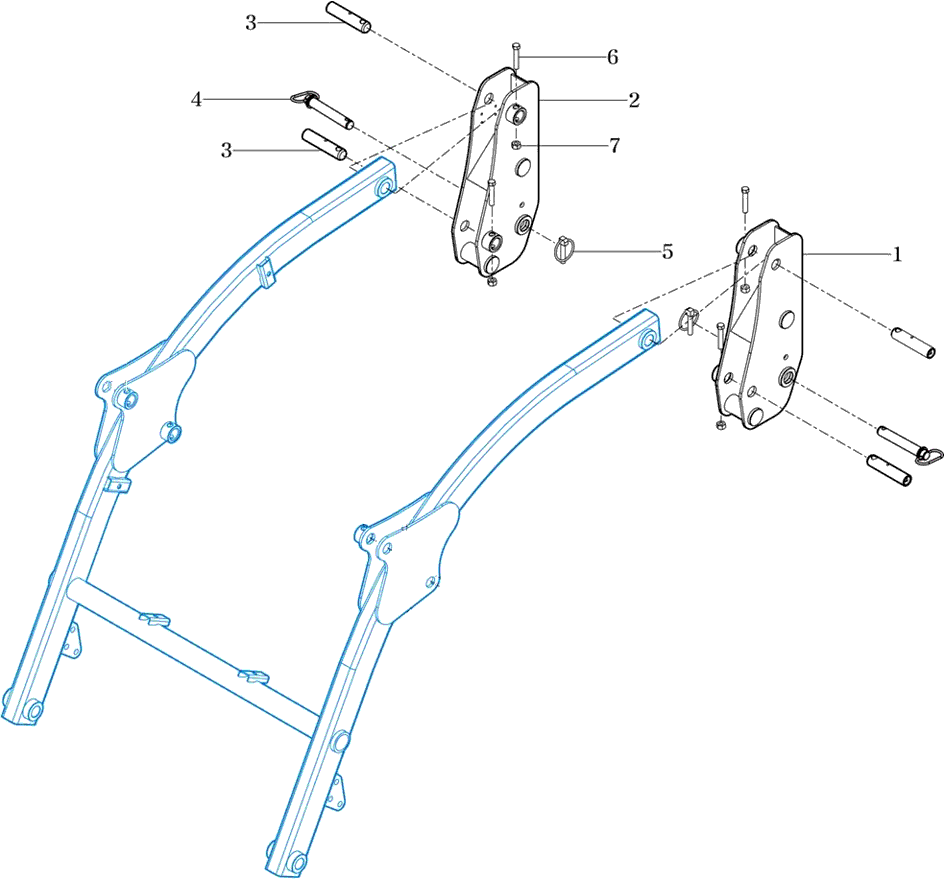 3
6
4
2
3
7
5
1