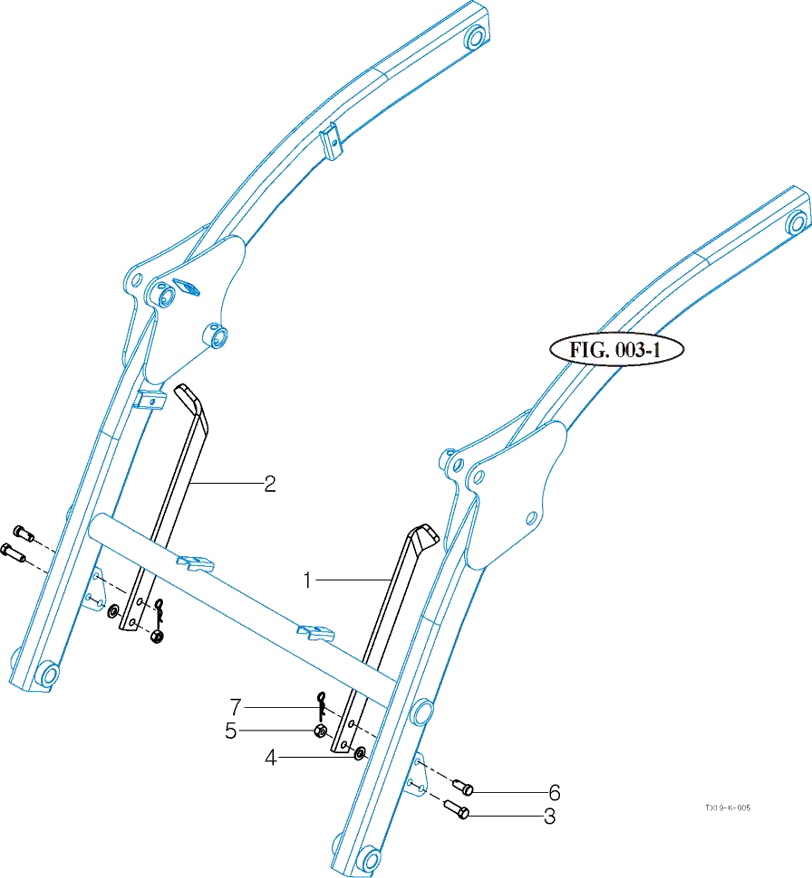 FIG. 003-1

2

1

7

5

4

6

3

TX10-K-005