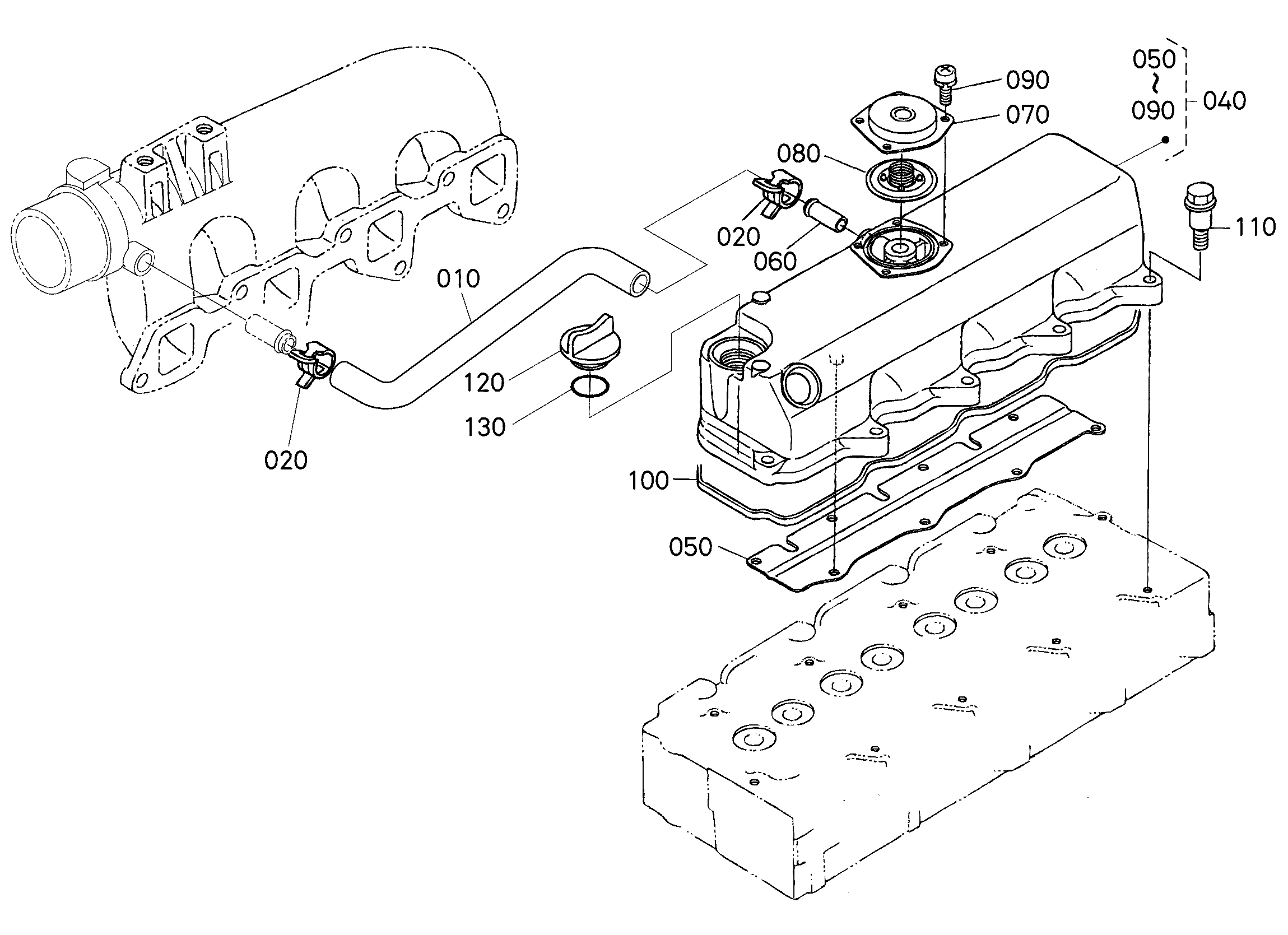 050
~
090
040
090
070
080
020
060
110
010
120
130
020
100
050