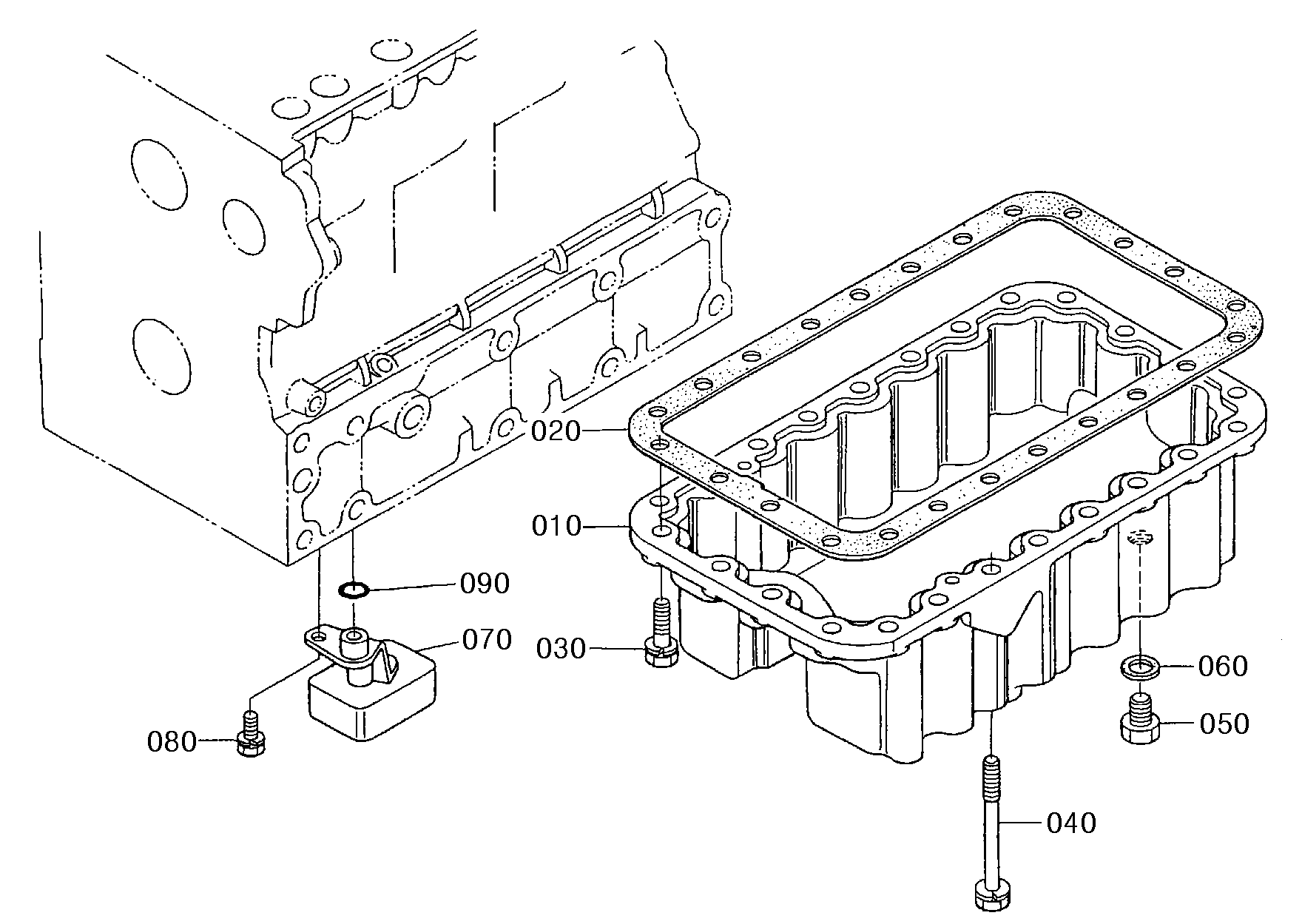 020
010
090
070
030
060
050
080
040