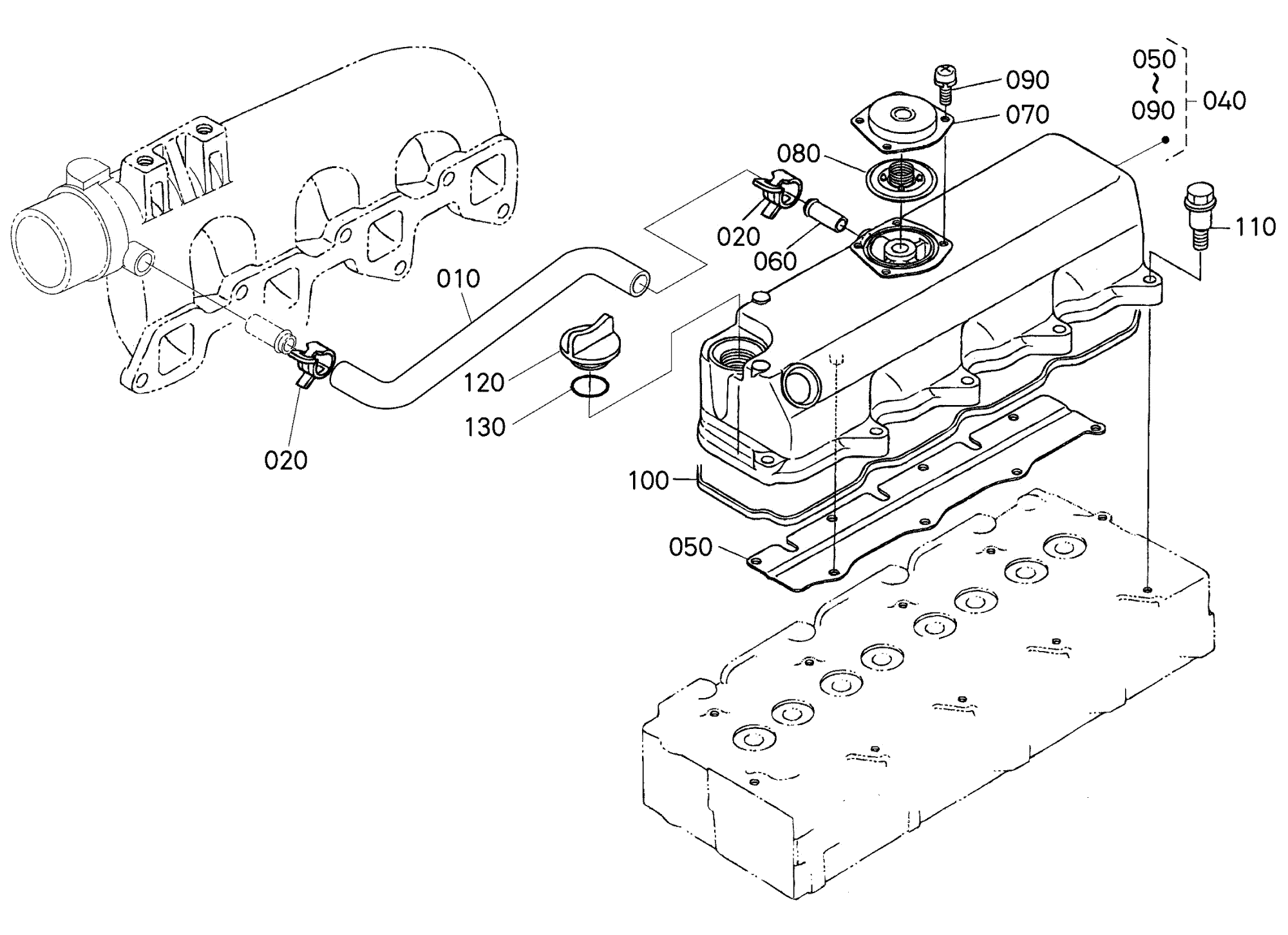 050
~
090
040
090
070
080
020
060
110
010
120
130
020
100
050