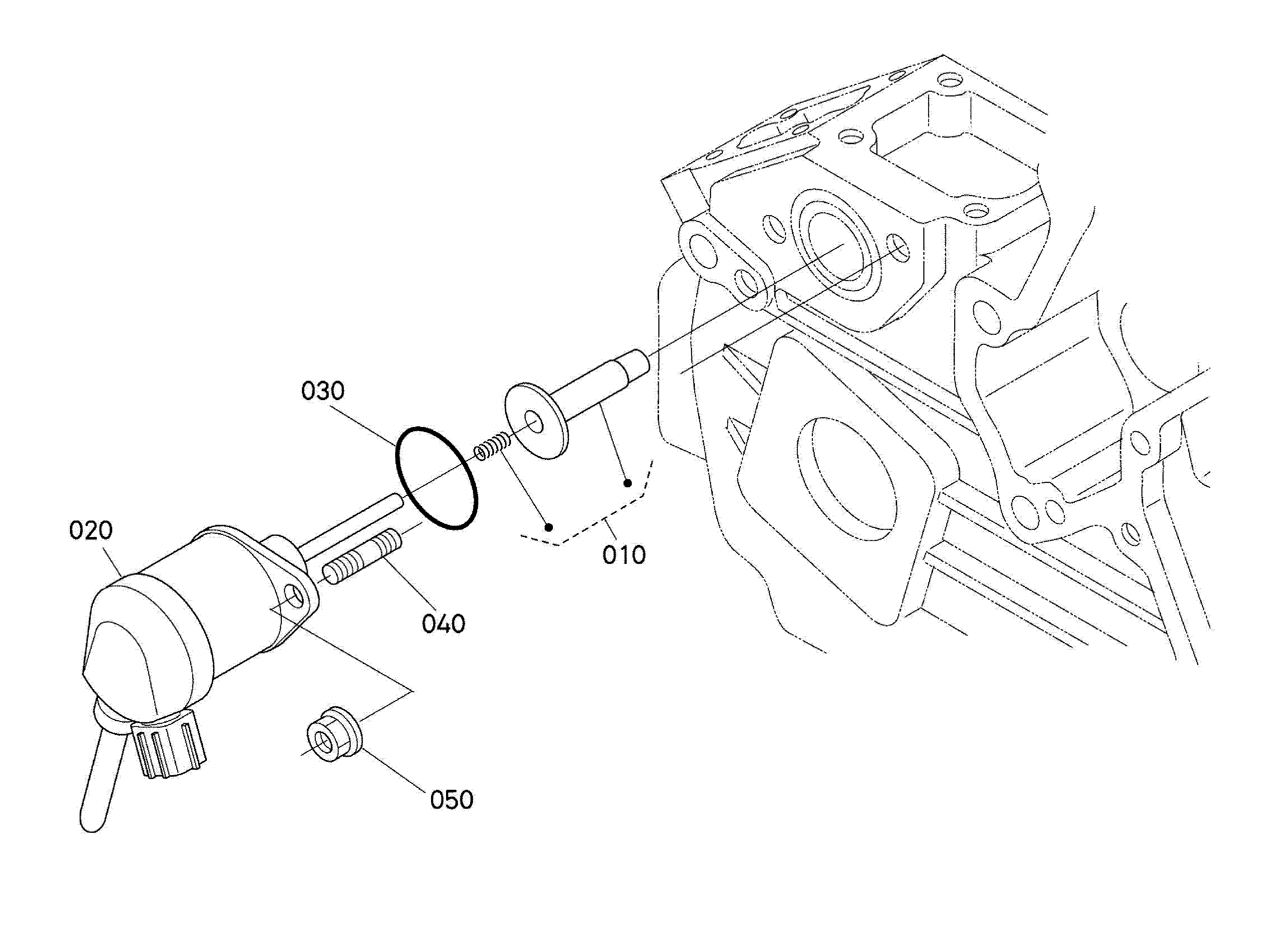 030

020

010

040

050