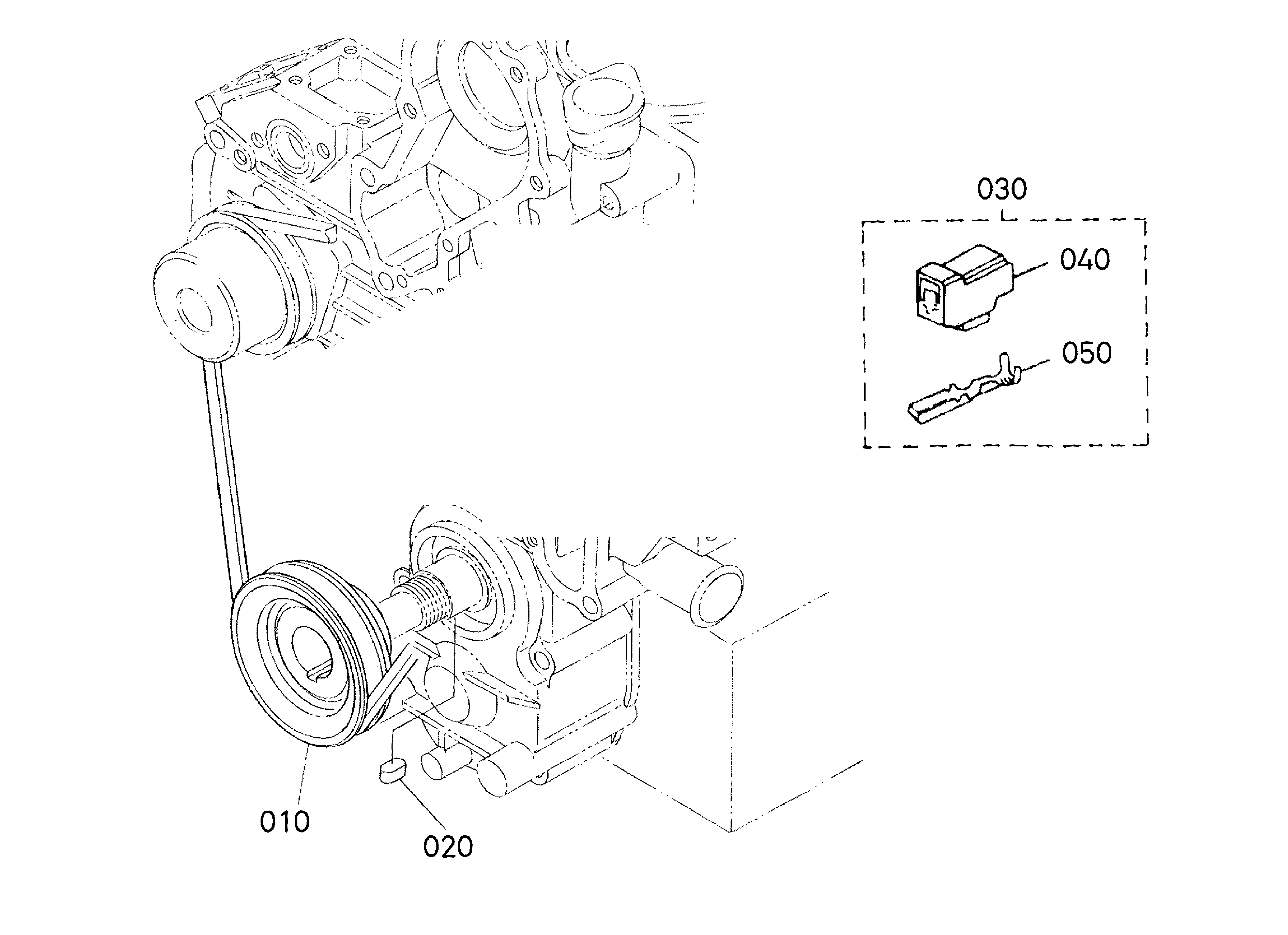 030
040
050
010
020