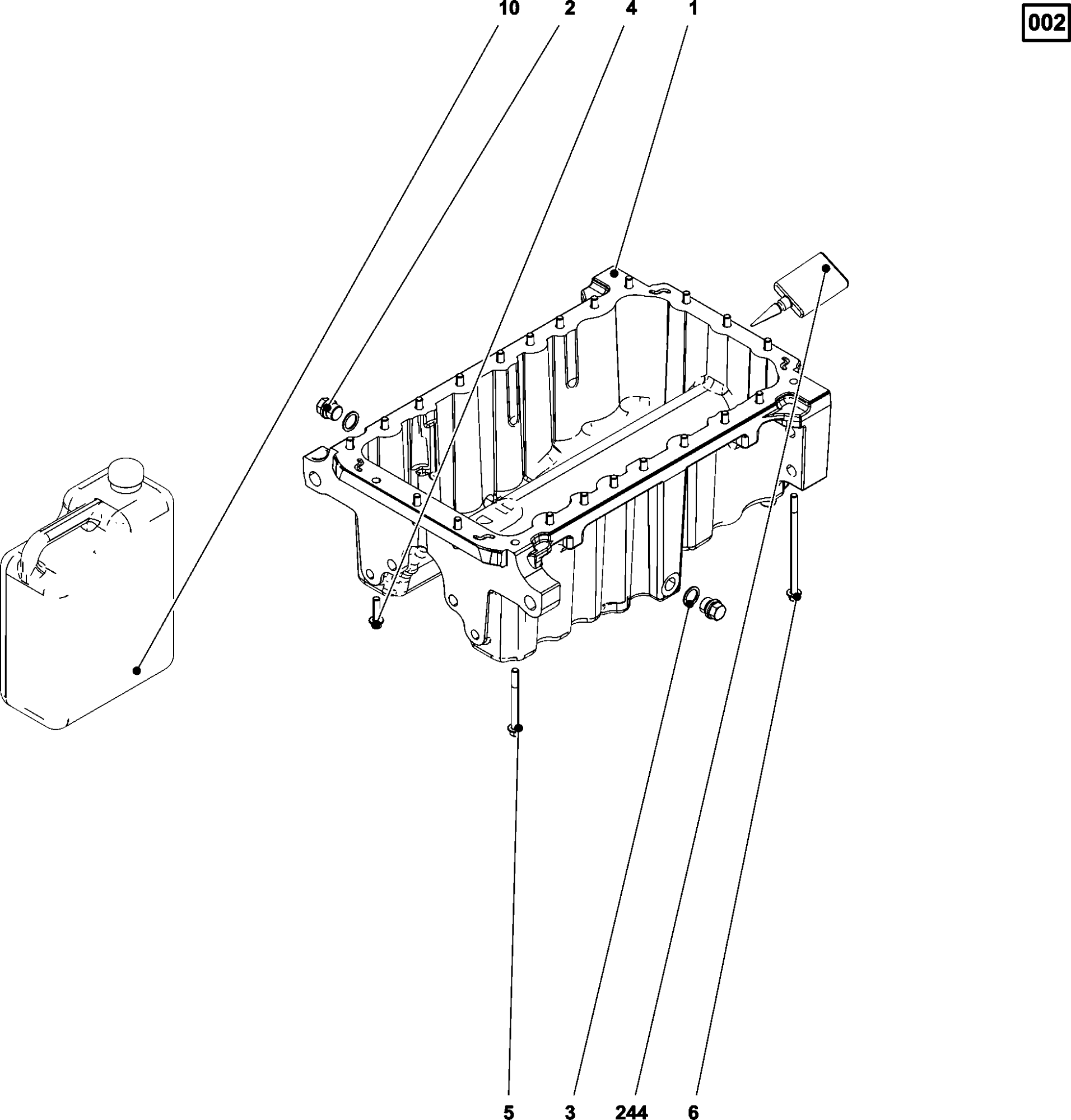 10 2 4 1

002

5 3 244 6