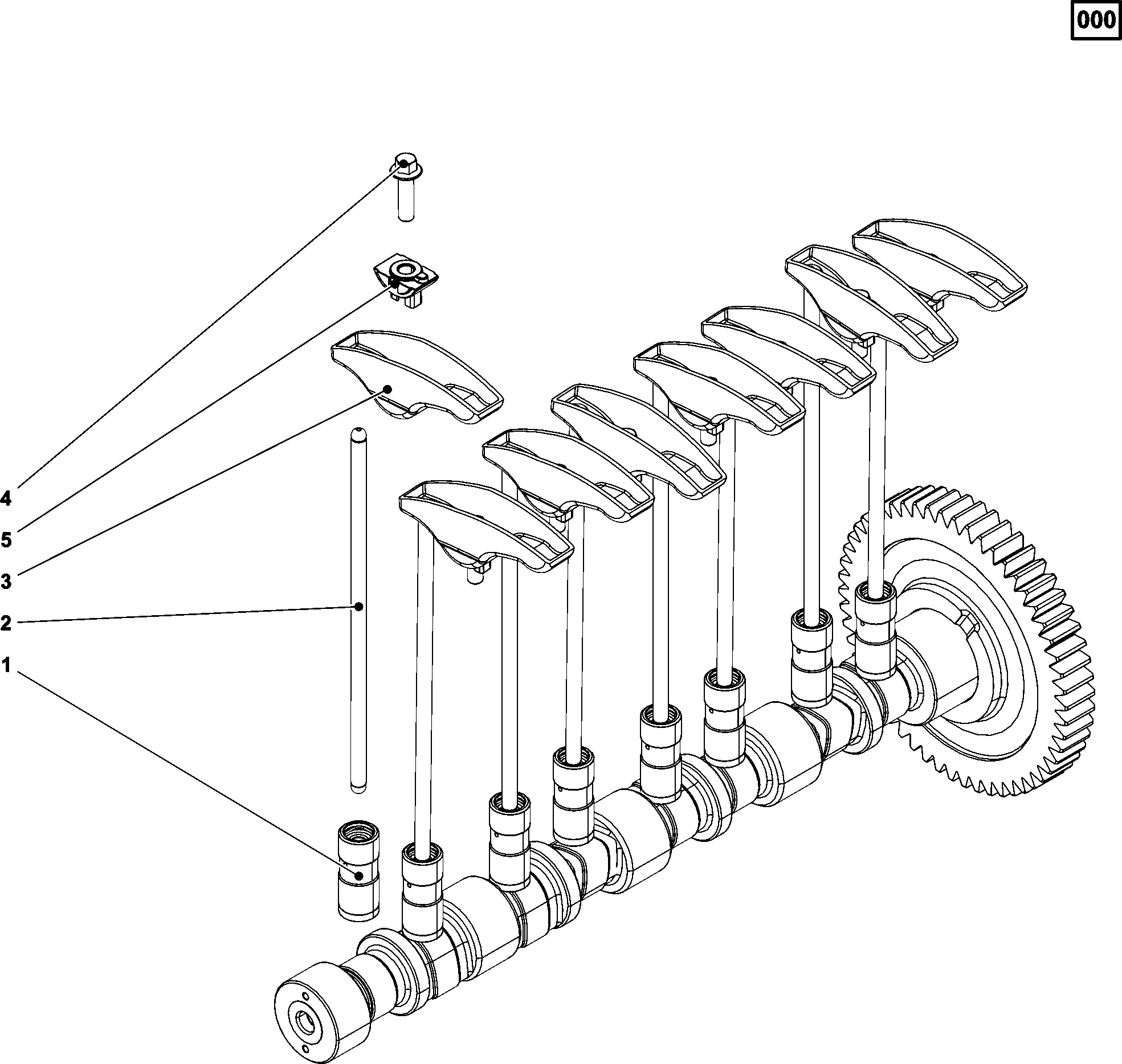 000

4
5
3
2
1