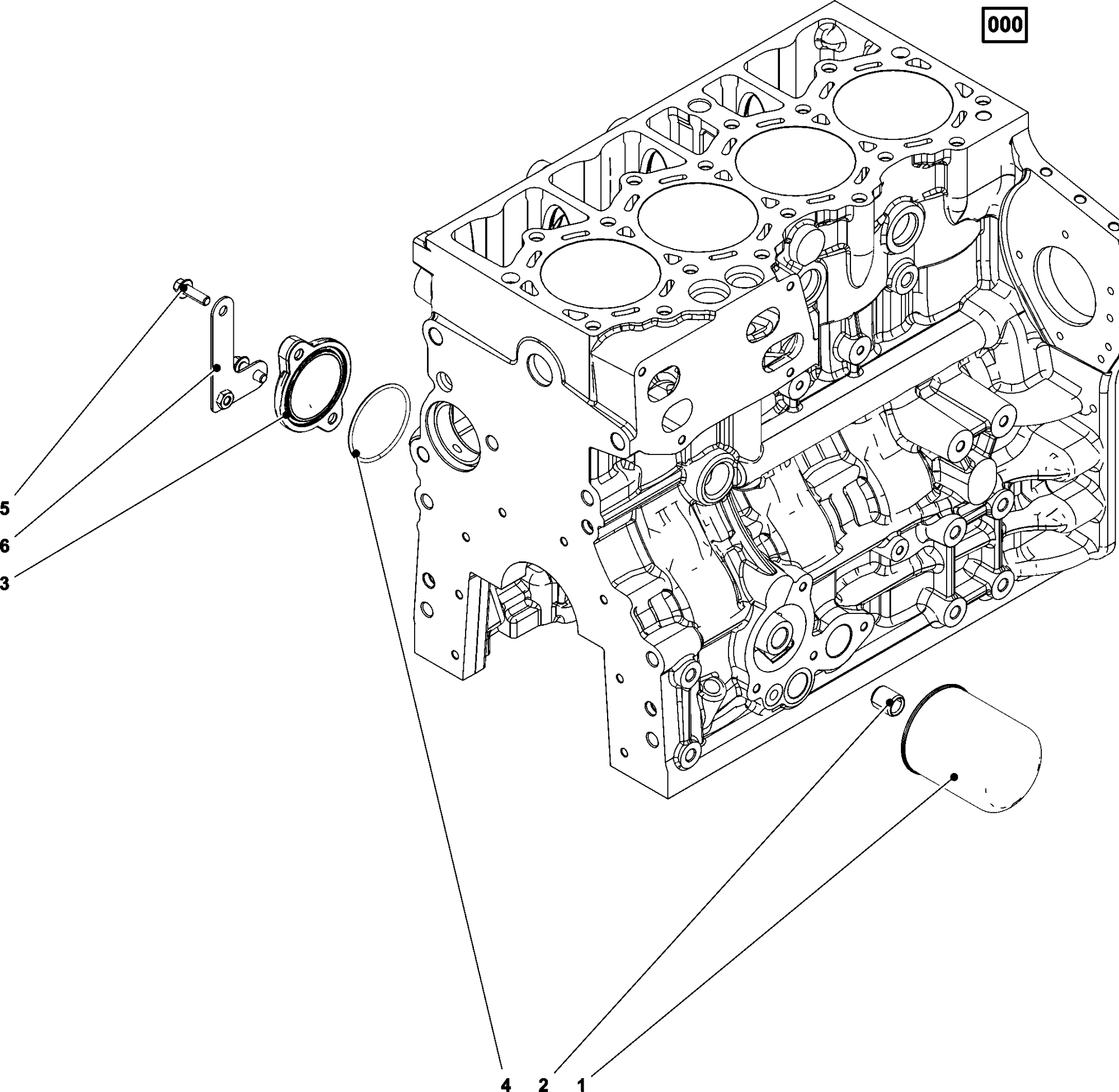 000

5

6

3

4 2 1