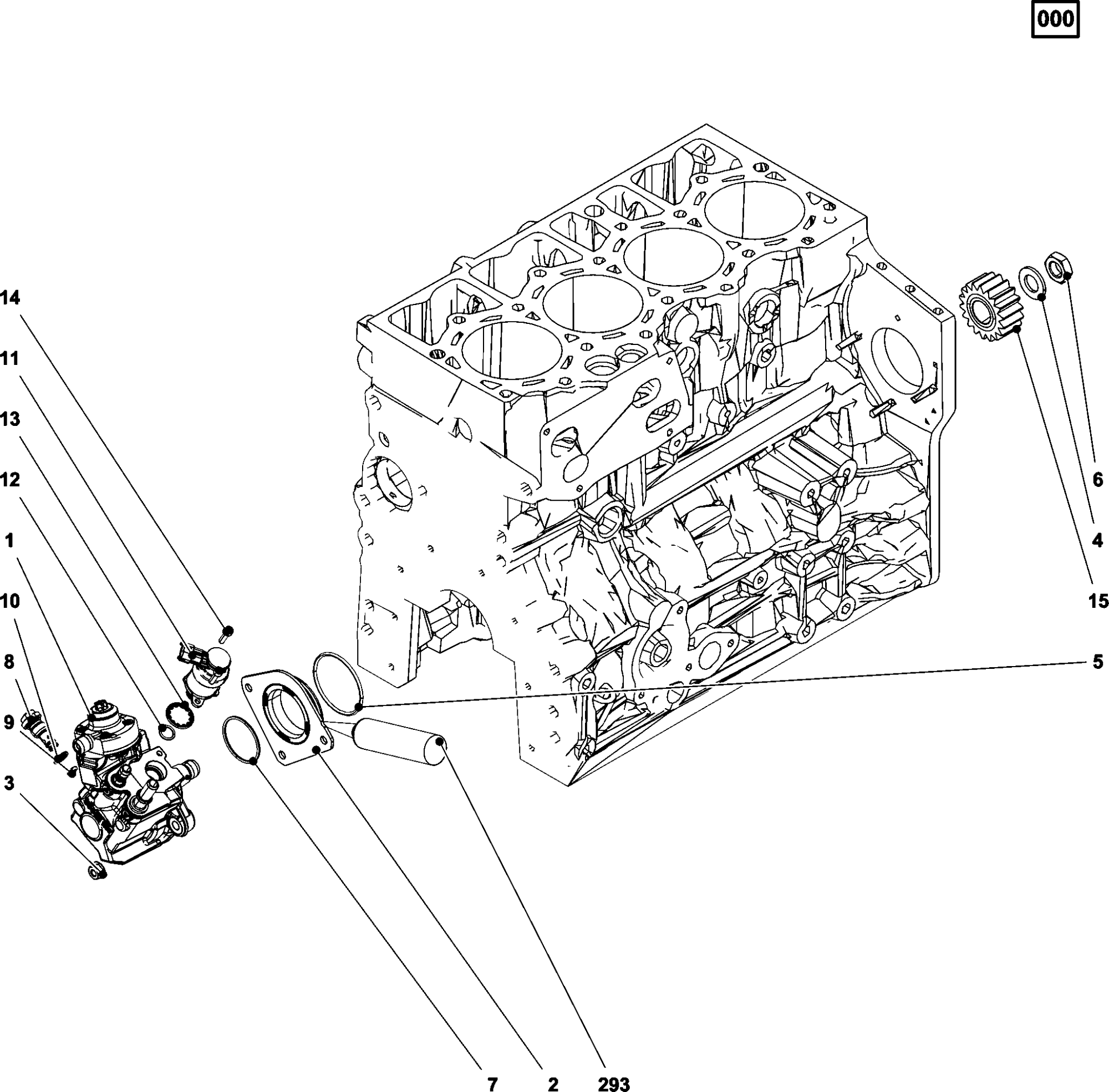 000

14

11

13

12

1

10

8

9

3

6

4

15

5

7

2

293